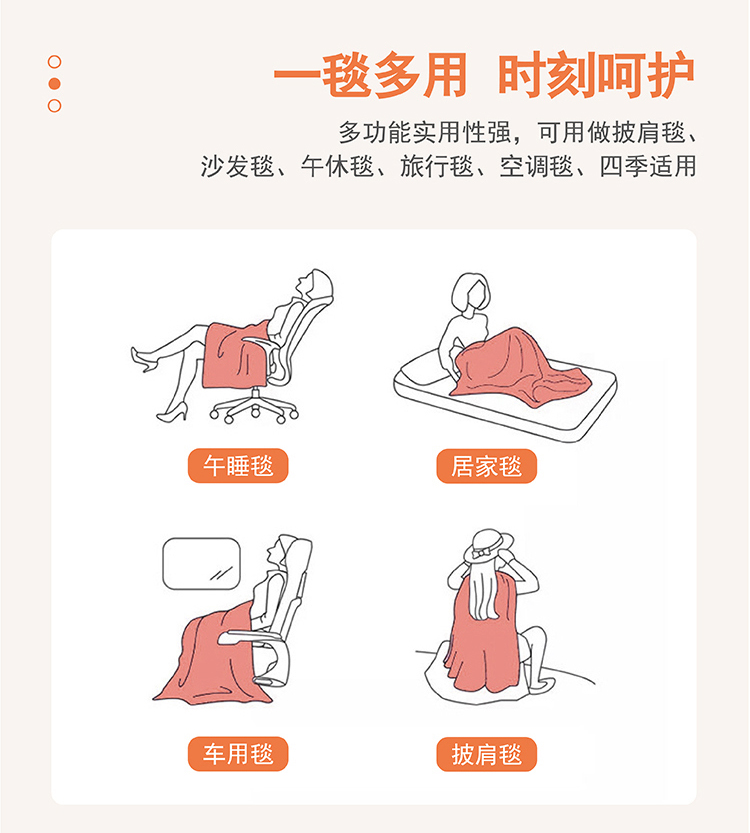 一毯多用 时刻呵护

多功能实用性强，可用做披肩毯、沙发毯、午休毯、旅行毯、空调毯、四季适用

午睡毯

居家毯

车用毯

披肩毯