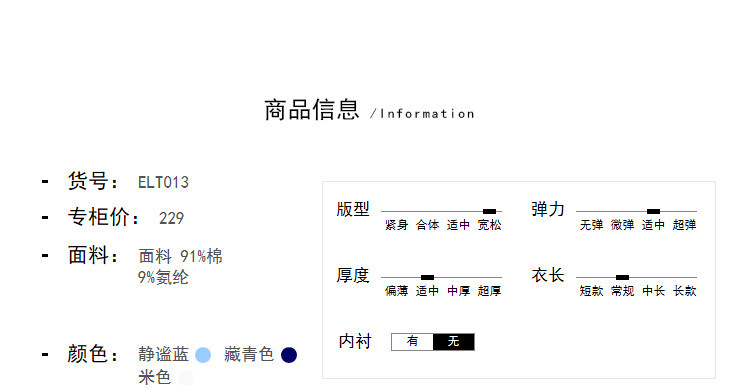 商品信息 /Information

- 货号： ELT013

- 专柜价： 229

- 面料： 面料 91%棉
9%氨纶

- 颜色： 静谧蓝 藏青色
米色

版型
紧身 合体 适中 宽松

弹力
无弹 微弹 适中 超弹

厚度
偏薄 适中 中厚 超厚

衣长
短款 常规 中长 长款

内衬
有 无