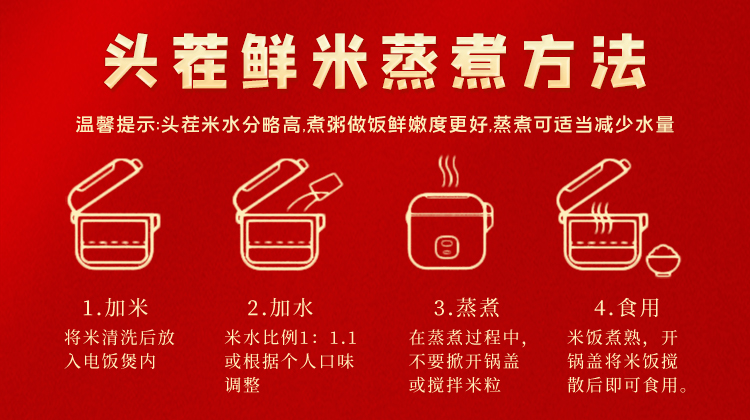 头茬鲜米蒸煮方法

温馨提示:头茬米水分略高,煮粥做饭鲜嫩度更好,蒸煮可适当减少水量

1.加米

将米清洗后放入电饭煲内

2.加水

米水比例1：1.1或根据个人口味调整

3.蒸煮

在蒸煮过程中，不要掀开锅盖或搅拌米粒

4.食用

米饭煮熟，开锅盖将米饭搅散后即可食用。