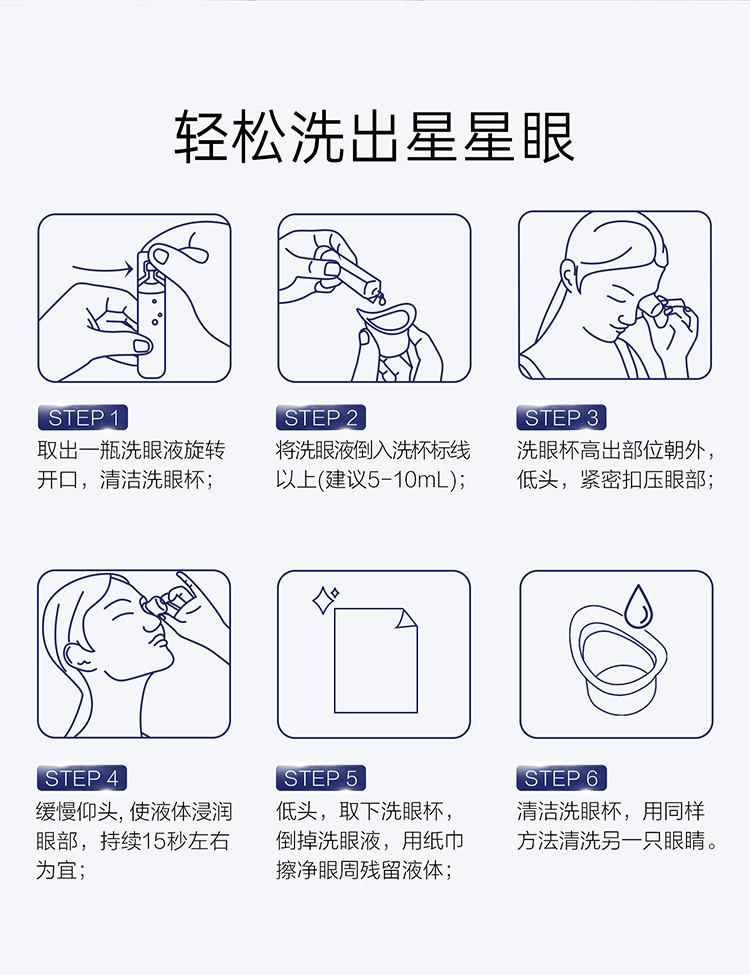 轻松洗出星星眼

STEP 1
取出一瓶洗眼液旋转开口，清洁洗眼杯；

STEP 2
将洗眼液倒入洗杯标线以上(建议5-10mL)；

STEP 3
洗眼杯高出部位朝外，低头，紧密扣压眼部；

STEP 4
缓慢仰头, 使液体浸润眼部，持续15秒左右为宜；

STEP 5
低头，取下洗眼杯，倒掉洗眼液，用纸巾擦净眼周残留液体；

STEP 6
清洁洗眼杯，用同样方法清洗另一只眼睛。