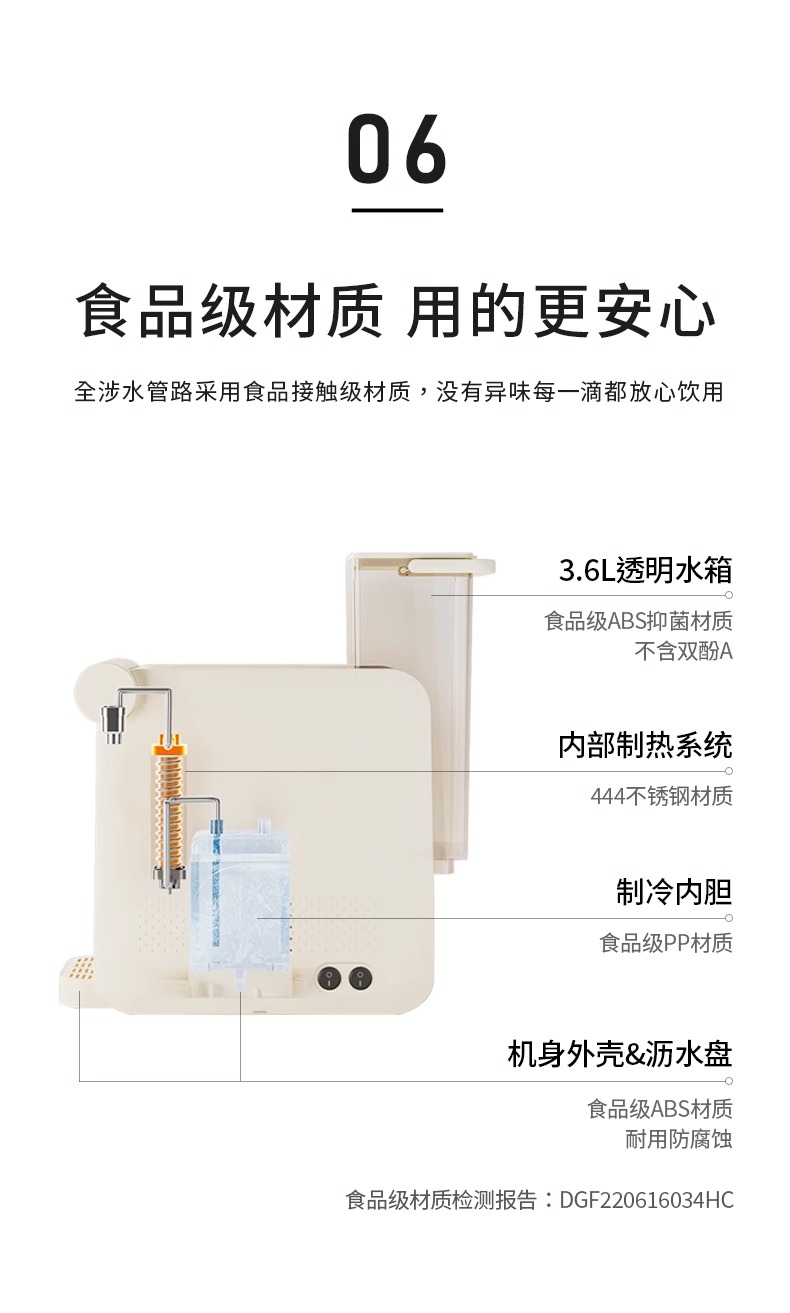 06

食品级材质 用的更安心

全涉水管路采用食品接触级材质，没有异味每一滴都放心饮用

3.6L透明水箱

食品级ABS抑菌材质
不含双酚A

内部制热系统

444不锈钢材质

制冷内胆

食品级PP材质

机身外壳&沥水盘

食品级ABS材质
耐用防腐蚀

食品级材质检测报告：DGF220616034HC