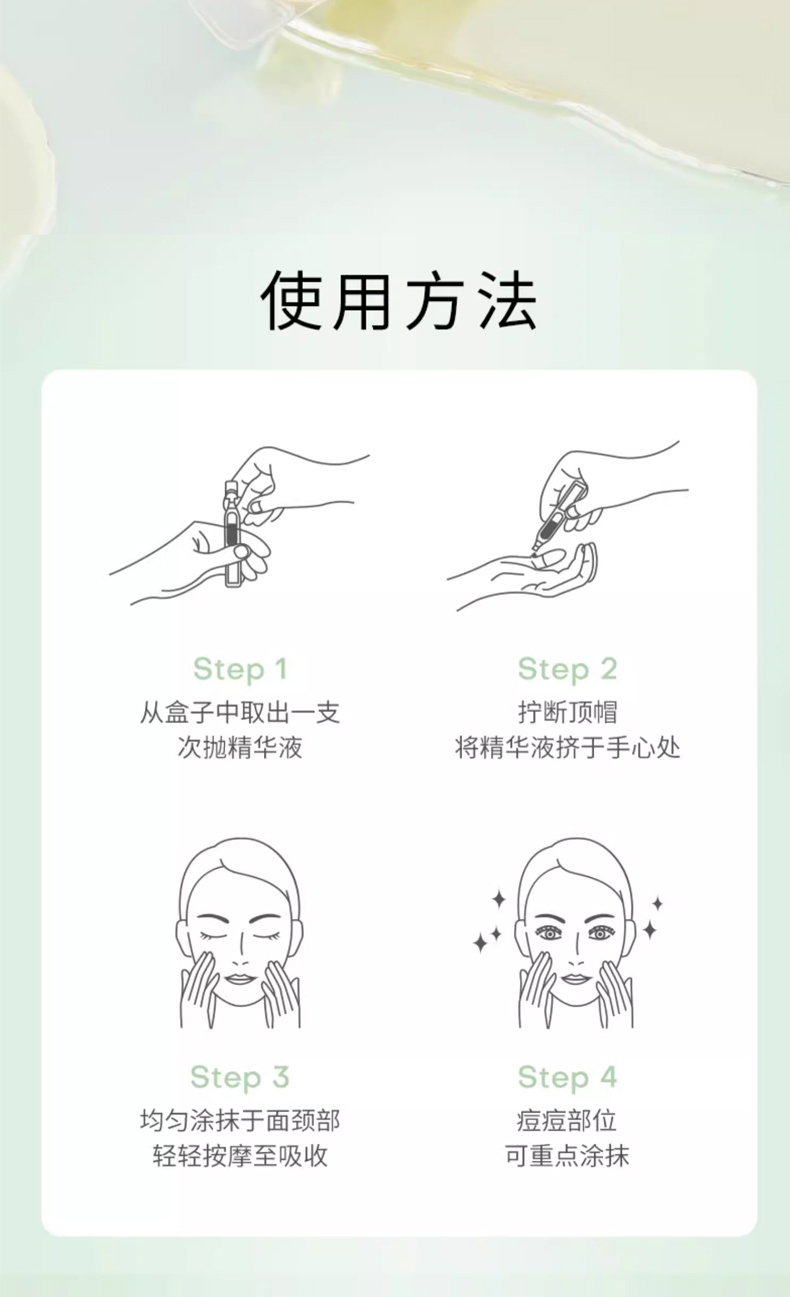 使用方法

Step 1
从盒子中取出一支
次抛精华液

Step 2
拧断顶帽
将精华液挤于手心处

Step 3
均匀涂抹于面颈部
轻轻按摩至吸收

Step 4
痘痘部位
可重点涂抹