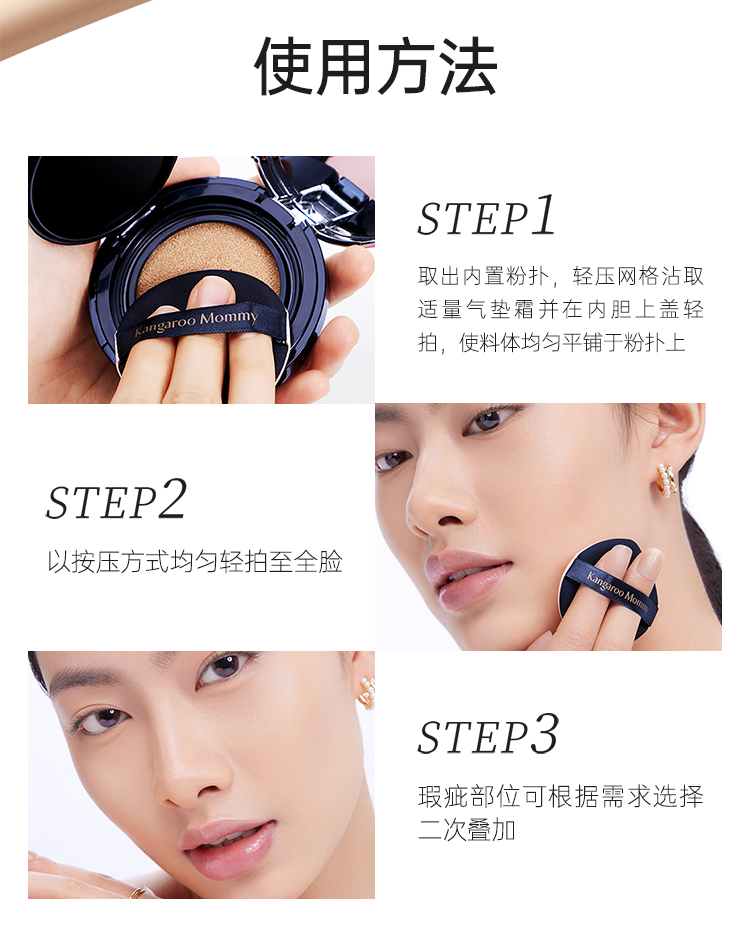 使用方法

Kangaroo Mommy

STEP1

取出内置粉扑，轻压网格沾取适量气垫霜并在内胆上盖轻拍，使料体均匀平铺于粉扑上

STEP2

以按压方式均匀轻拍至全脸

Kangaroo Mommy

STEP3

瑕疵部位可根据需求选择二次叠加