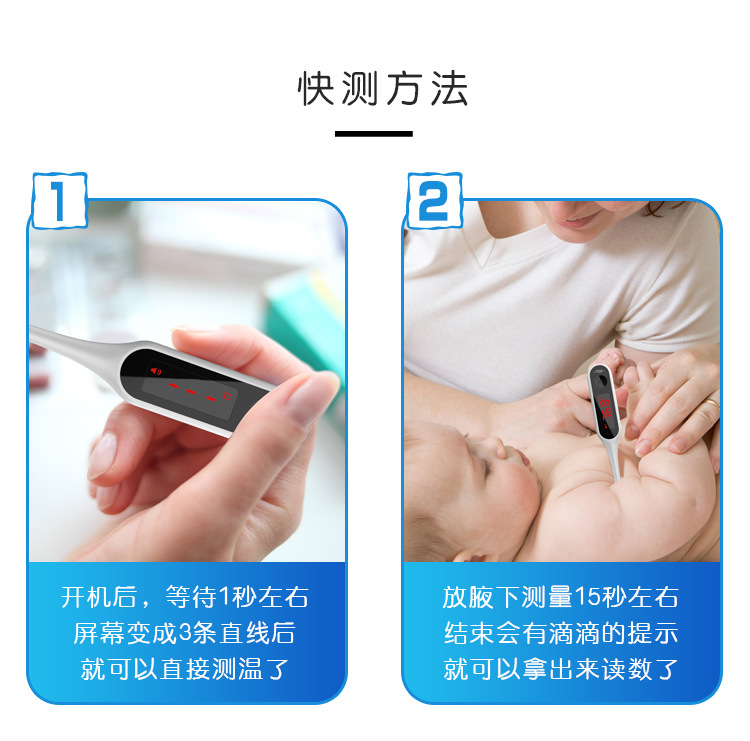 快测方法

1

开机后，等待1秒左右
屏幕变成3条直线后
就可以直接测温了

2

放腋下测量15秒左右
结束会有滴滴的提示
就可以拿出来读数了