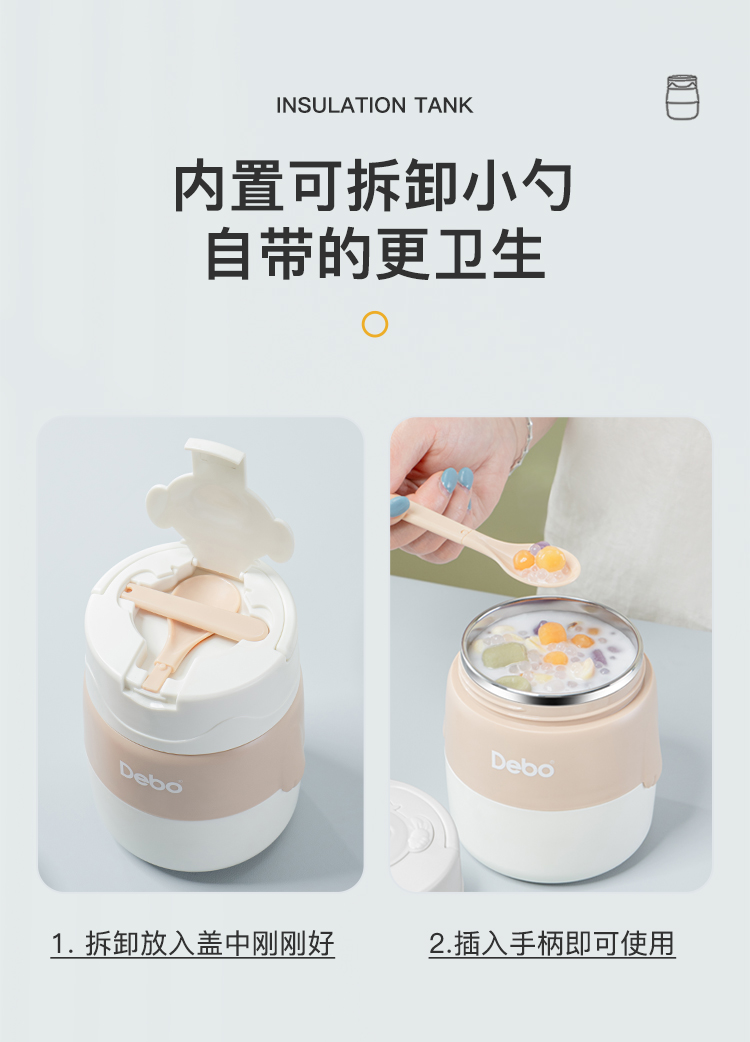 INSULATION TANK

内置可拆卸小勺
自带的更卫生

Debo

Debo

1. 拆卸放入盖中刚刚好

2.插入手柄即可使用