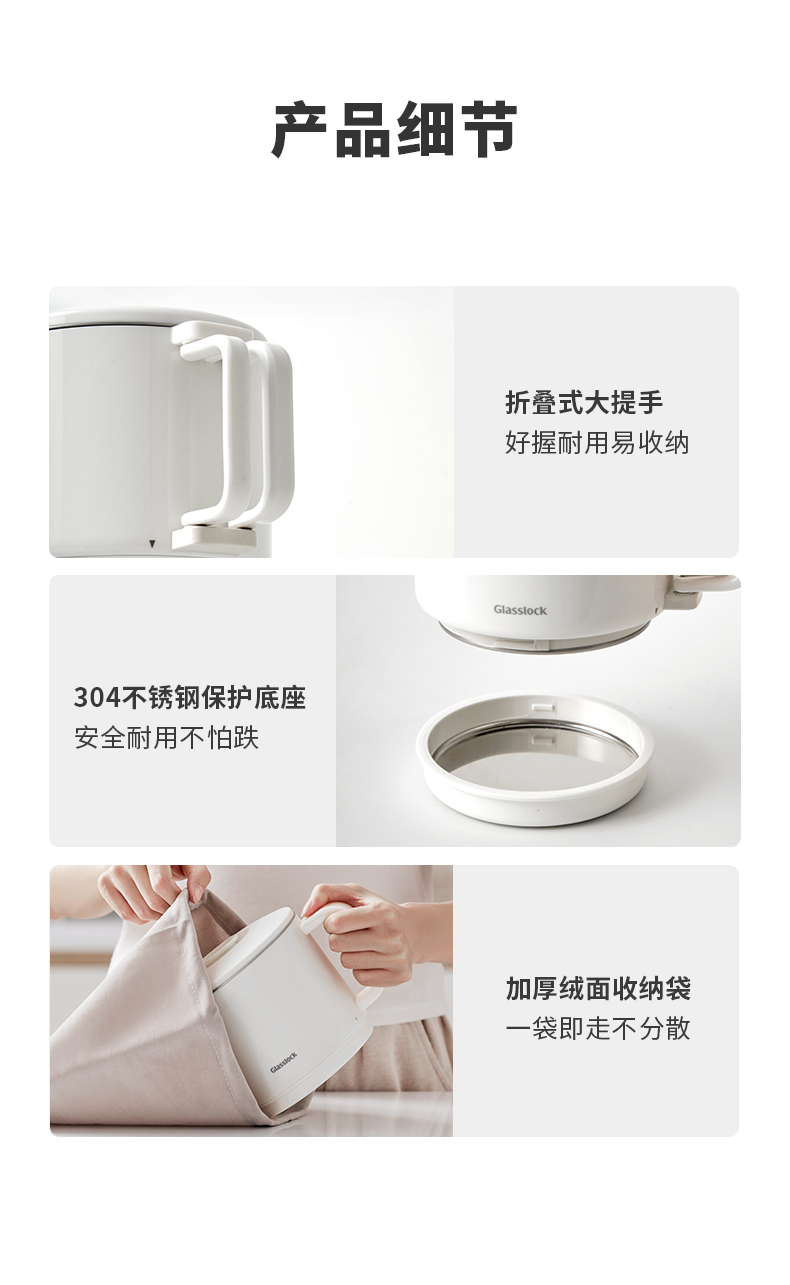 产品细节

折叠式大提手
好握耐用易收纳

Glasslock

304不锈钢保护底座
安全耐用不怕跌

Glasslock

加厚绒面收纳袋
一袋即走不分散