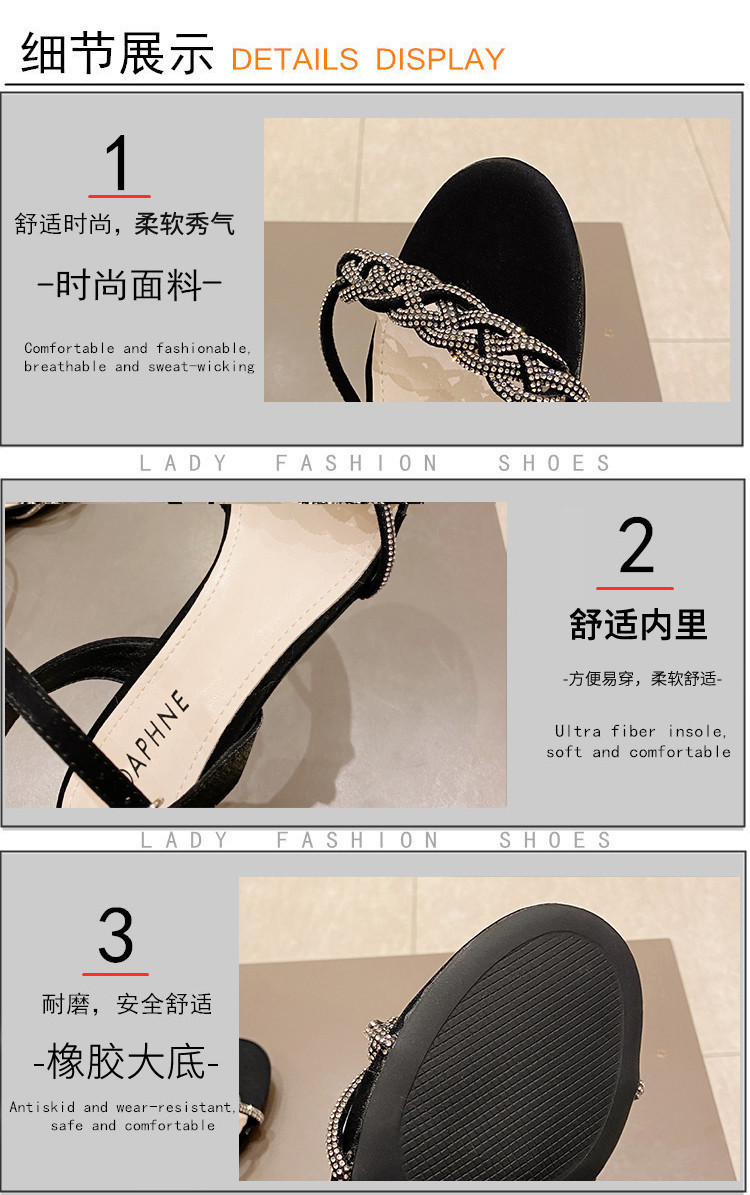 细节展示 DETAILS DISPLAY

1

舒适时尚，柔软秀气

-时尚面料-

Comfortable and fashionable, breathable and sweat-wicking

LADY FASHION SHOES

DAPHNE

2

舒适内里

-方便易穿，柔软舒适-

Ultra fiber insole, soft and comfortable

LADY FASHION SHOES

3

耐磨，安全舒适

-橡胶大底-

Antiskid and wear-resistant, safe and comfortable