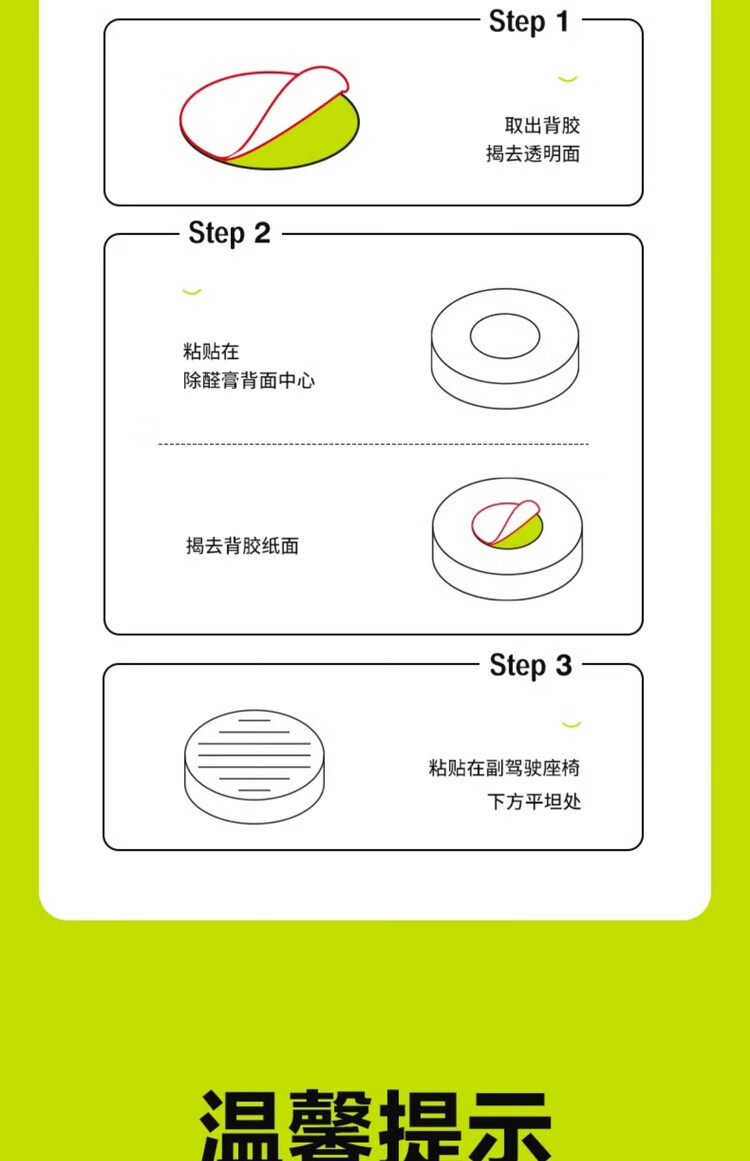 Step 1

取出背胶
揭去透明面

Step 2

粘贴在
除醛膏背面中心

揭去背胶纸面

Step 3

粘贴在副驾驶座椅
下方平坦处

温馨提示