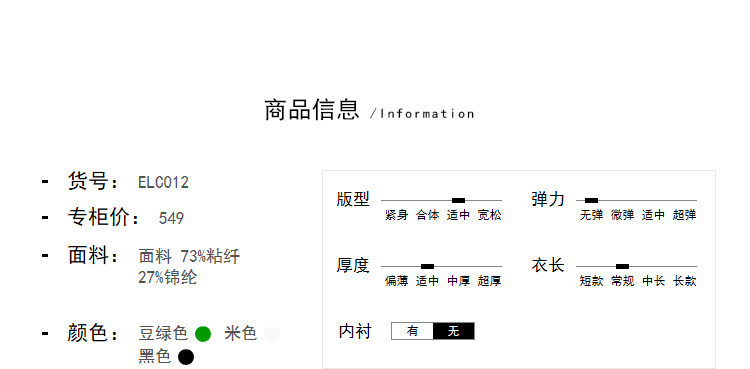 商品信息 /Information

- 货号： ELC012

- 专柜价： 549

- 面料： 面料 73%粘纤 27%锦纶

- 颜色： 豆绿色 米色 黑色

版型
紧身 合体 适中 宽松

弹力
无弹 微弹 适中 超弹

厚度
偏薄 适中 中厚 超厚

衣长
短款 常规 中长 长款

内衬
有 无