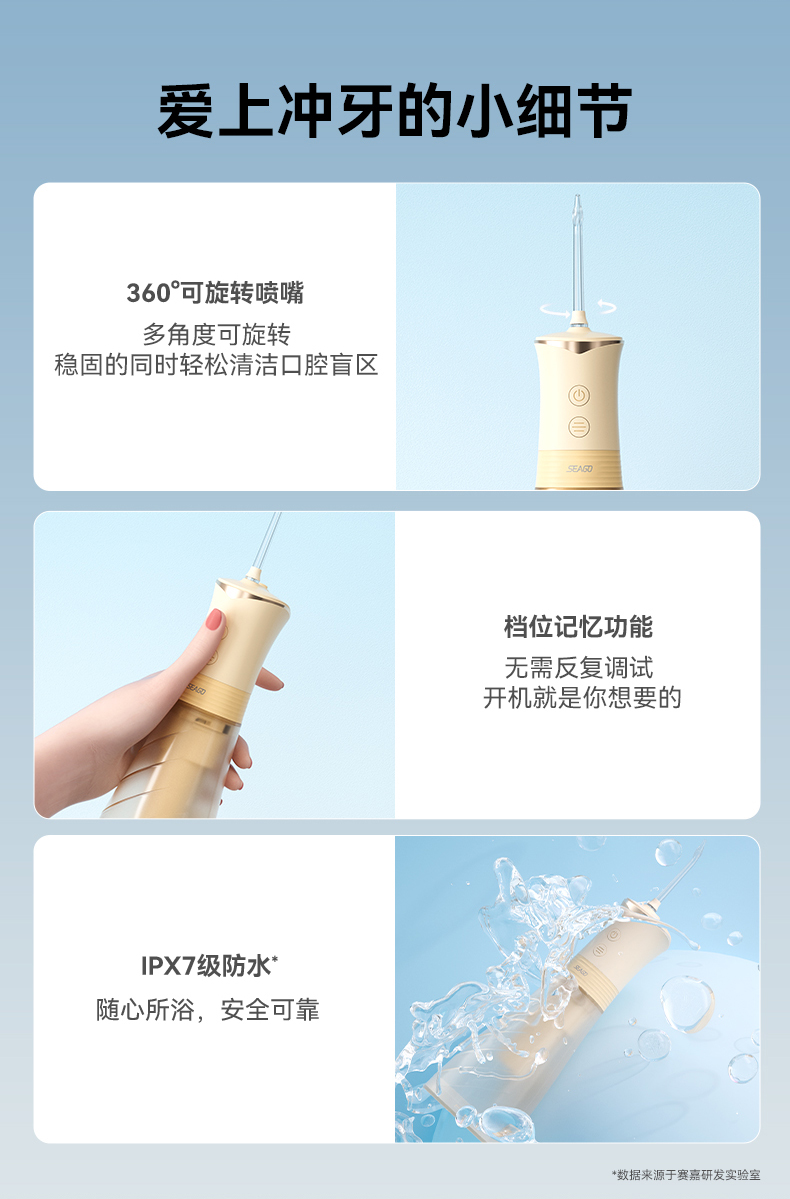 爱上冲牙的小细节

360°可旋转喷嘴

多角度可旋转
稳固的同时轻松清洁口腔盲区

SEAGO

SEAGO

档位记忆功能

无需反复调试
开机就是你想要的

IPX7级防水*

随心所浴，安全可靠

SEAGO

*数据来源于赛嘉研发实验室