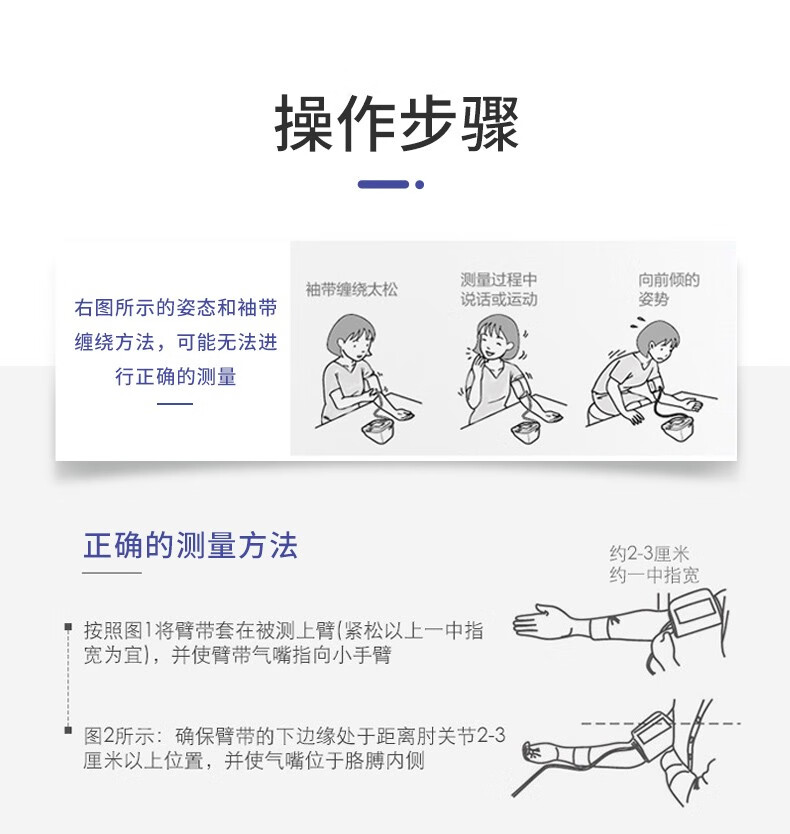 操作步骤

右图所示的姿态和袖带缠绕方法，可能无法进行正确的测量

袖带缠绕太松

测量过程中说话或运动

向前倾的姿势

正确的测量方法

约2-3厘米
约一中指宽

按照图1将臂带套在被测上臂(紧松以上一中指宽为宜)，并使臂带气嘴指向小手臂

图2所示：确保臂带的下边缘处于距离肘关节2-3厘米以上位置，并使气嘴位于胳膊内侧