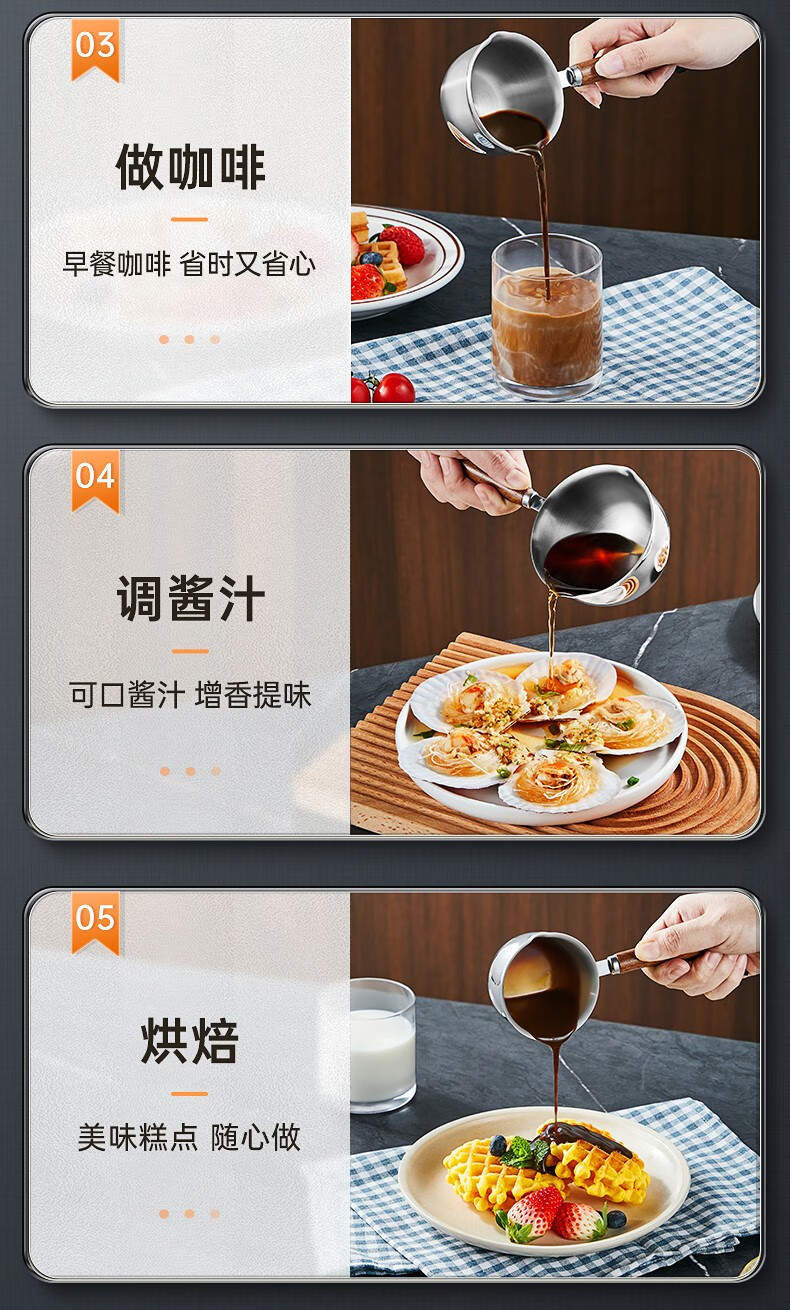 03

做咖啡

早餐咖啡 省时又省心

04

调酱汁

可口酱汁 增香提味

05

烘焙

美味糕点 随心做