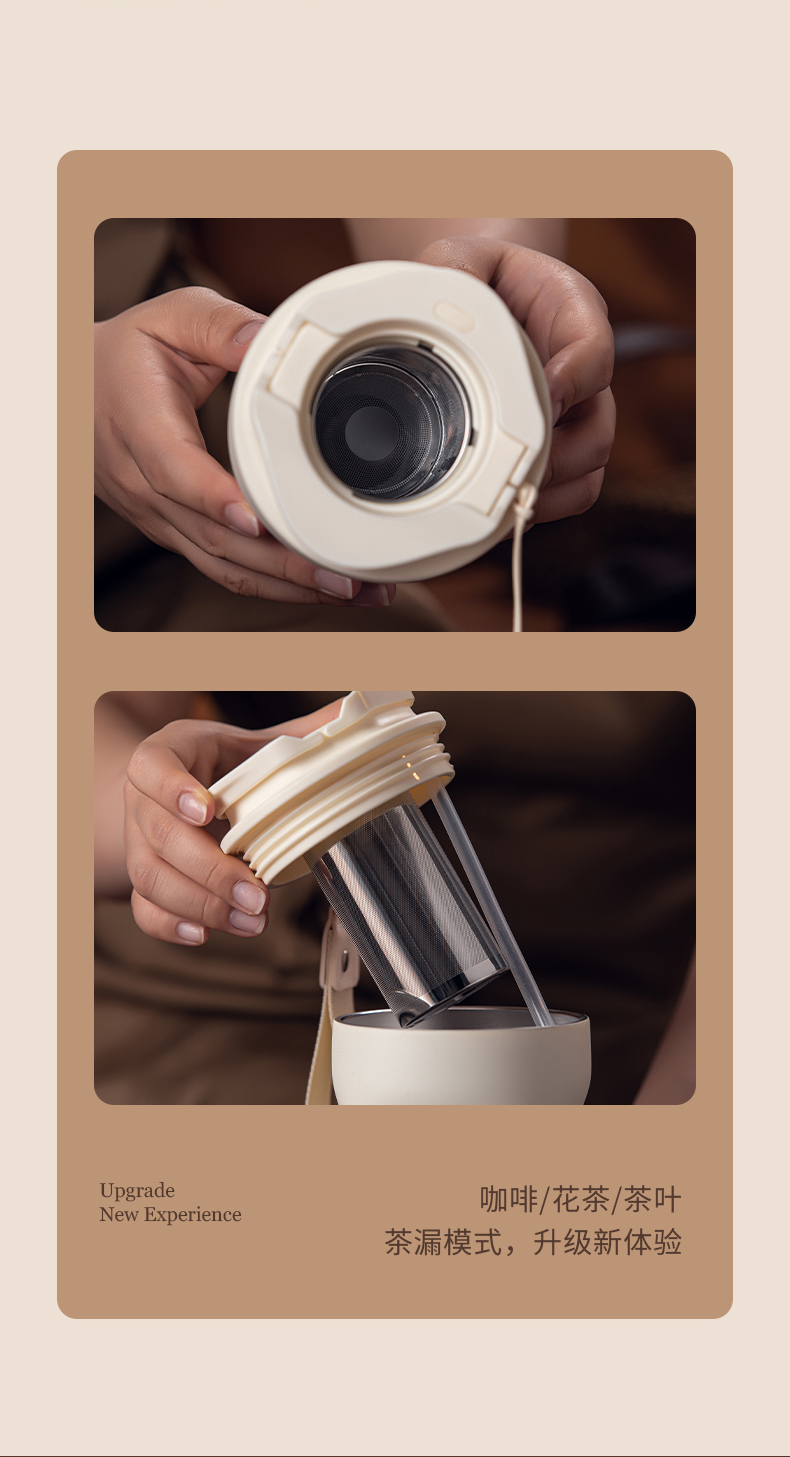 Upgrade
New Experience

咖啡/花茶/茶叶
茶漏模式，升级新体验