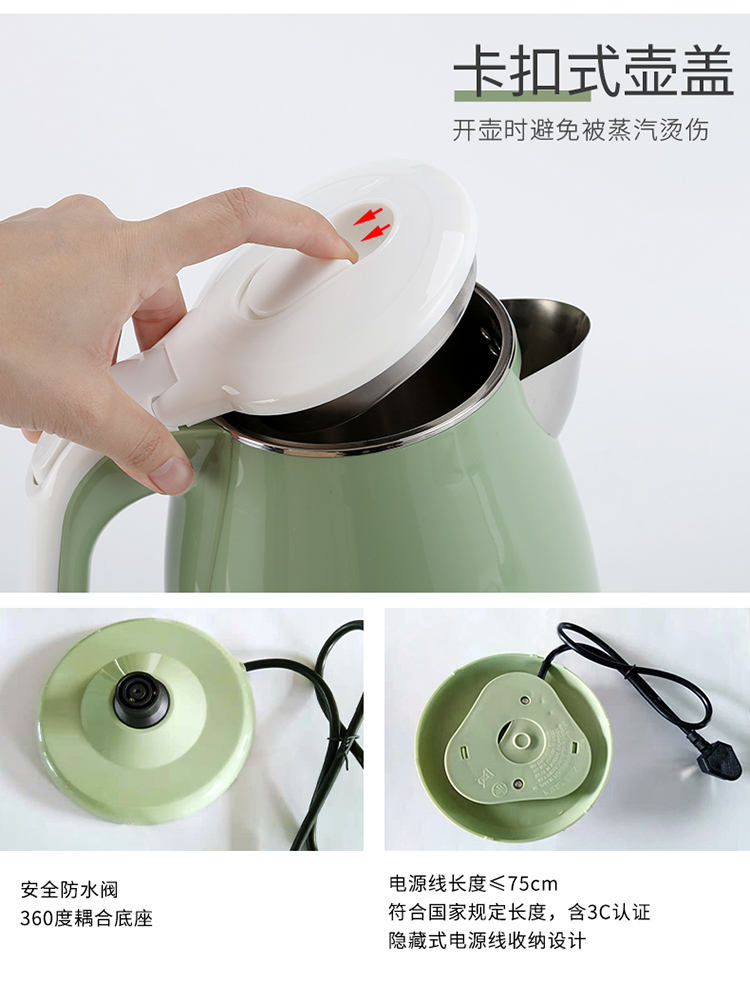 卡扣式壶盖
开壶时避免被蒸汽烫伤

安全防水阀
360度耦合底座

电源线长度≤75cm
符合国家规定长度，含3C认证
隐藏式电源线收纳设计