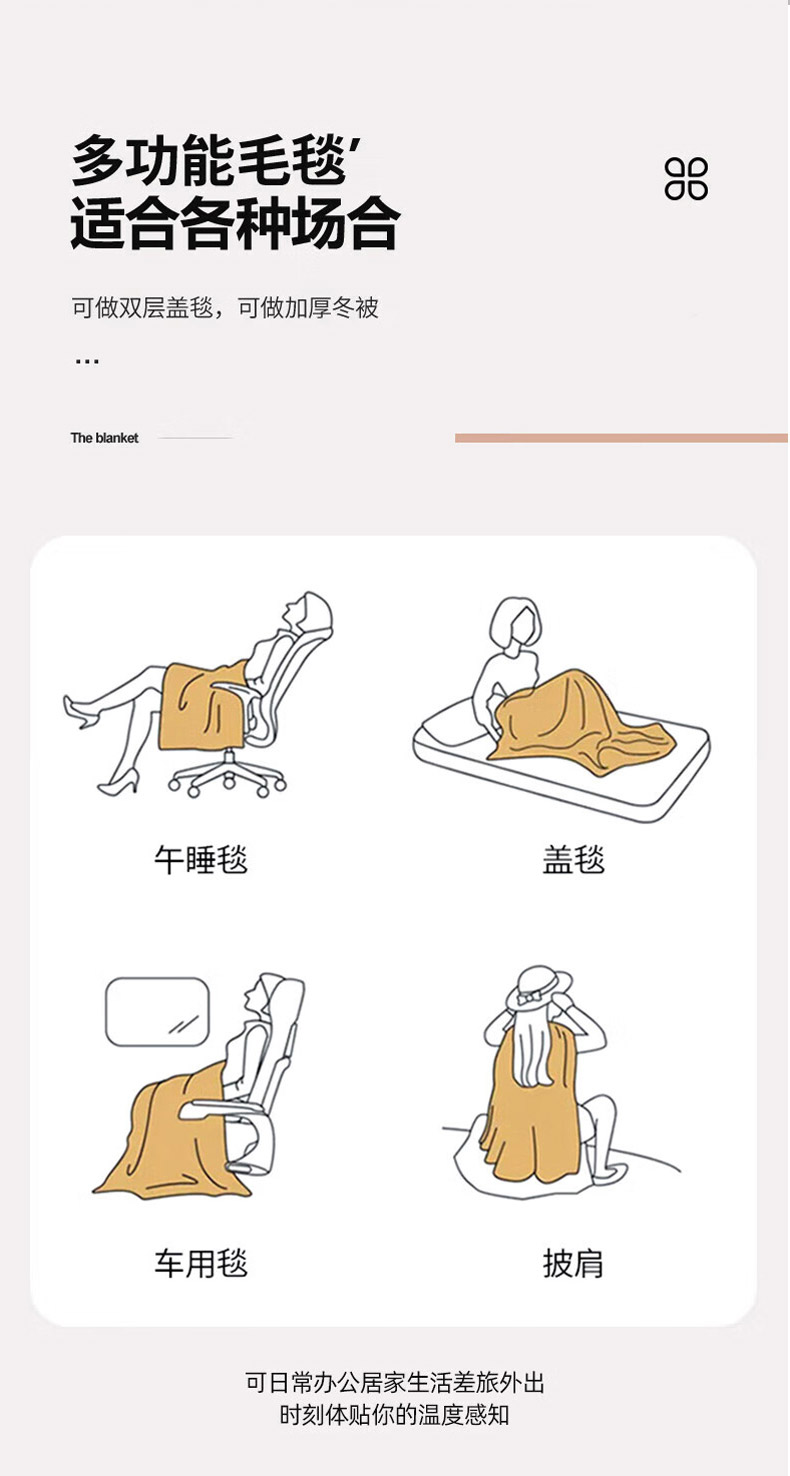 多功能毛毯'
适合各种场合

可做双层盖毯，可做加厚冬被
...

The blanket

午睡毯

盖毯

车用毯

披肩

可日常办公居家生活差旅外出
时刻体贴你的温度感知