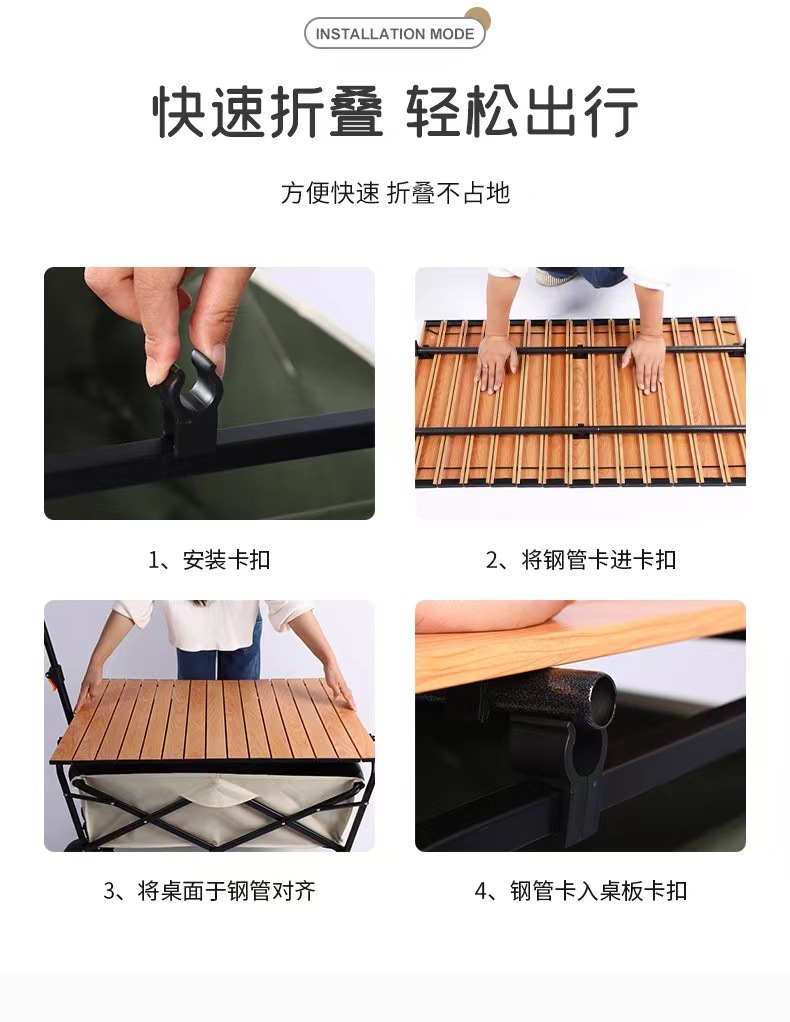 INSTALLATION MODE

快速折叠 轻松出行

方便快速 折叠不占地

1、安装卡扣

2、将钢管卡进卡扣

3、将桌面于钢管对齐

4、钢管卡入桌板卡扣