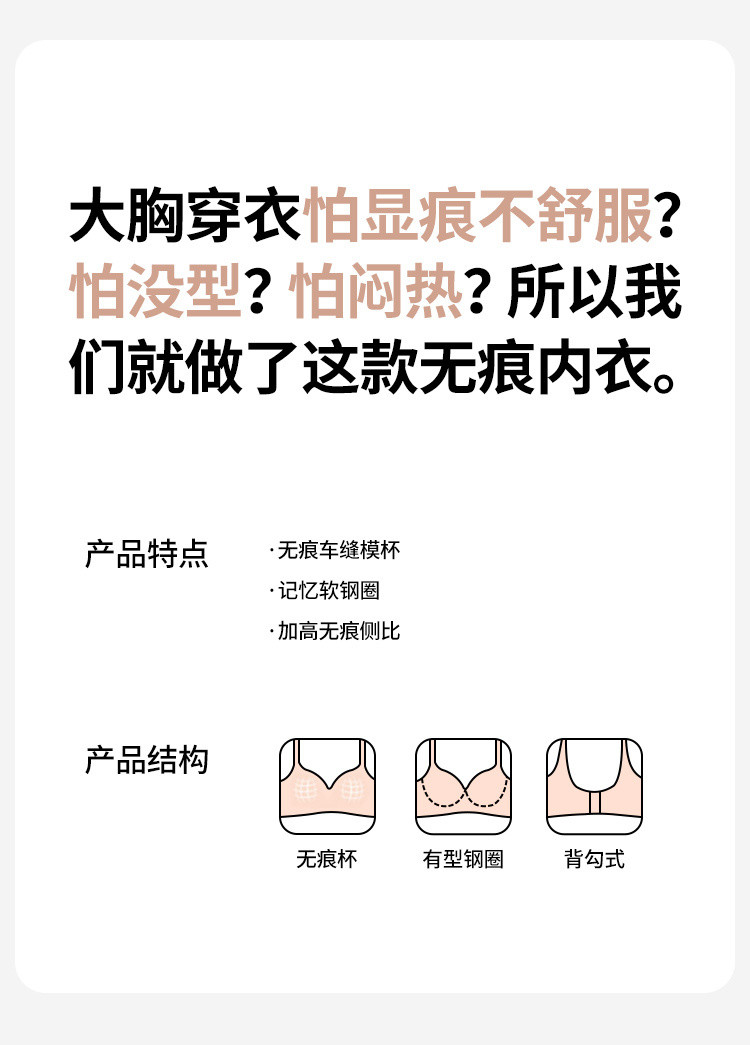 大胸穿衣怕显痕不舒服？怕没型？怕闷热？所以我们就做了这款无痕内衣。

产品特点

· 无痕车缝模杯
· 记忆软钢圈
· 加高无痕侧比

产品结构

无痕杯

有型钢圈

背勾式