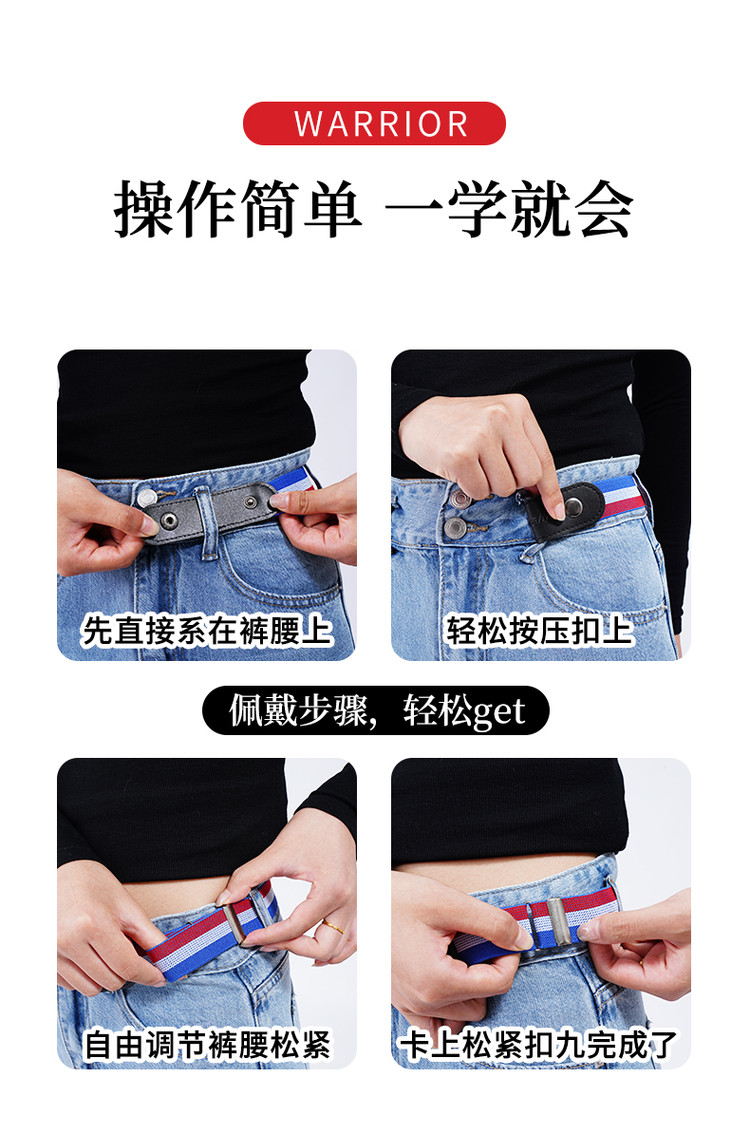 WARRIOR

操作简单 一学就会

先直接系在裤腰上

轻松按压扣上

佩戴步骤，轻松get

自由调节裤腰松紧

卡上松紧扣九完成了