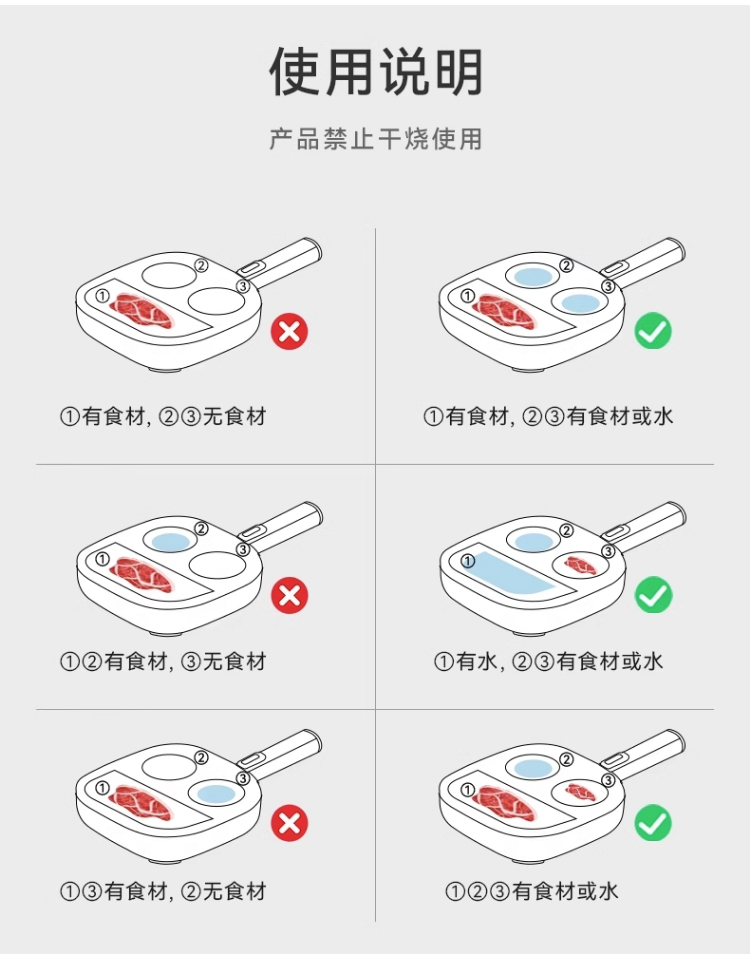 使用说明

产品禁止干烧使用

① ② ③

①有食材, ②③无食材

① ② ③

①有食材, ②③有食材或水

① ② ③

①②有食材, ③无食材

① ② ③

①有水, ②③有食材或水

① ② ③

①③有食材, ②无食材

① ② ③

①②③有食材或水