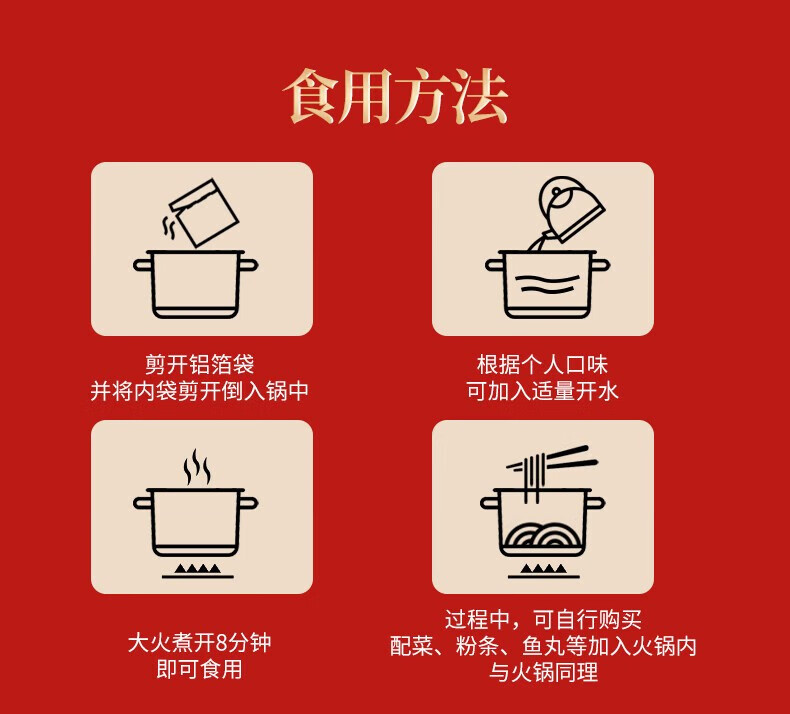 食用方法

剪开铝箔袋
并将内袋剪开倒入锅中

根据个人口味
可加入适量开水

大火煮开8分钟
即可食用

过程中，可自行购买
配菜、粉条、鱼丸等加入火锅内
与火锅同理