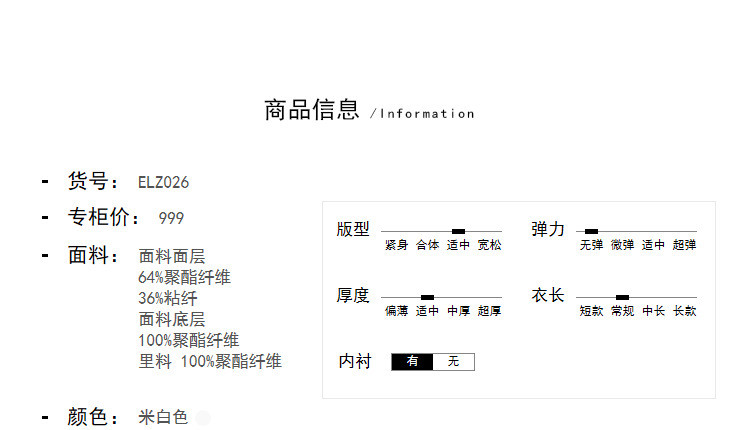 商品信息 /Information

- 货号： ELZ026
- 专柜价： 999
- 面料： 面料面层
64%聚酯纤维
36%粘纤
面料底层
100%聚酯纤维
里料 100%聚酯纤维
- 颜色： 米白色

版型
紧身 合体 适中 宽松

弹力
无弹 微弹 适中 超弹

厚度
偏薄 适中 中厚 超厚

衣长
短款 常规 中长 长款

内衬 有 无