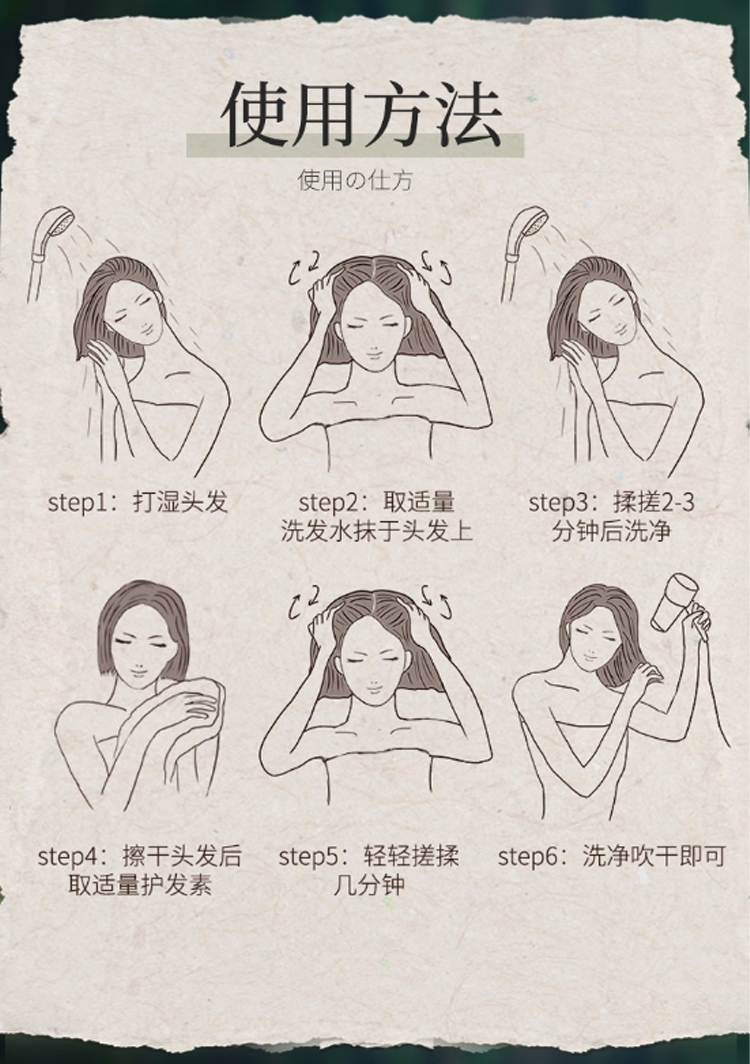 使用方法

使用の仕方

step1：打湿头发

step2：取适量洗发水抹于头发上

step3：揉搓2-3分钟后洗净

step4：擦干头发后取适量护发素

step5：轻轻搓揉几分钟

step6：洗净吹干即可