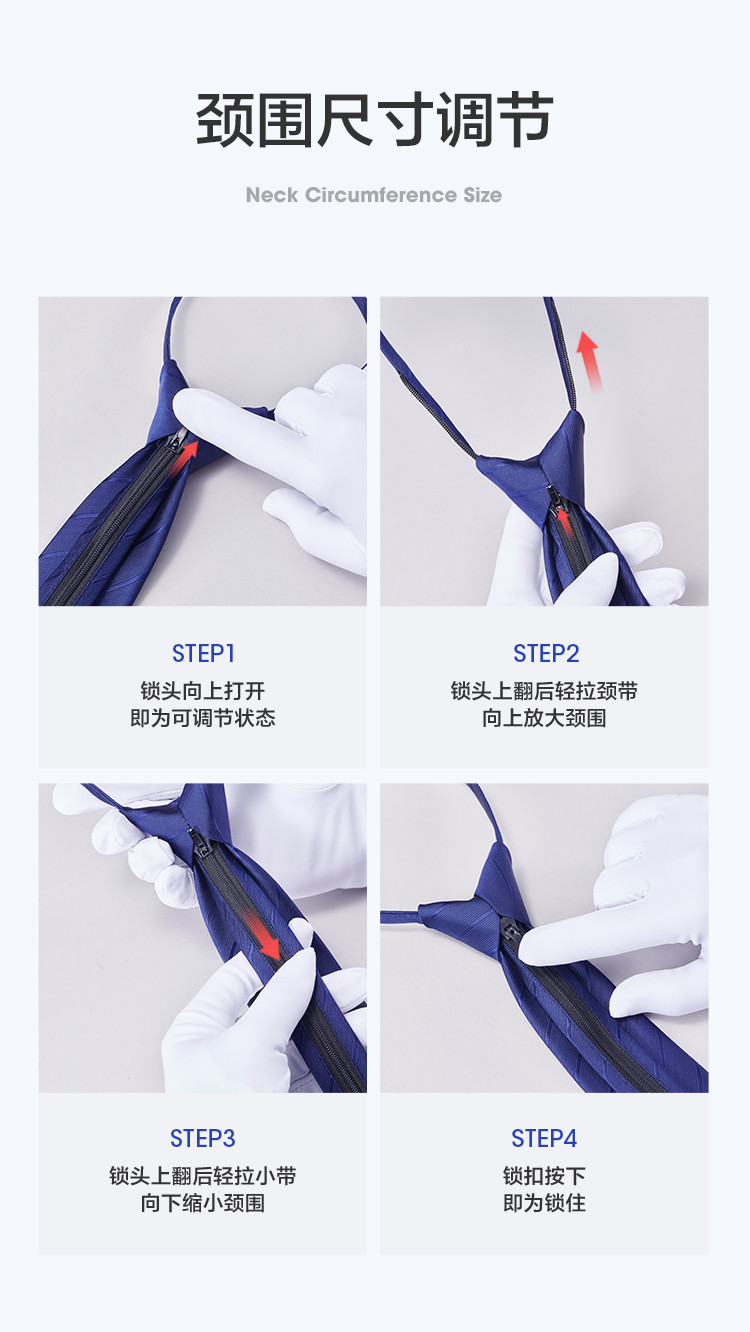 颈围尺寸调节

Neck Circumference Size

STEP1
锁头向上打开
即为可调节状态

STEP2
锁头上翻后轻拉颈带
向上放大颈围

STEP3
锁头上翻后轻拉小带
向下缩小颈围

STEP4
锁扣按下
即为锁住