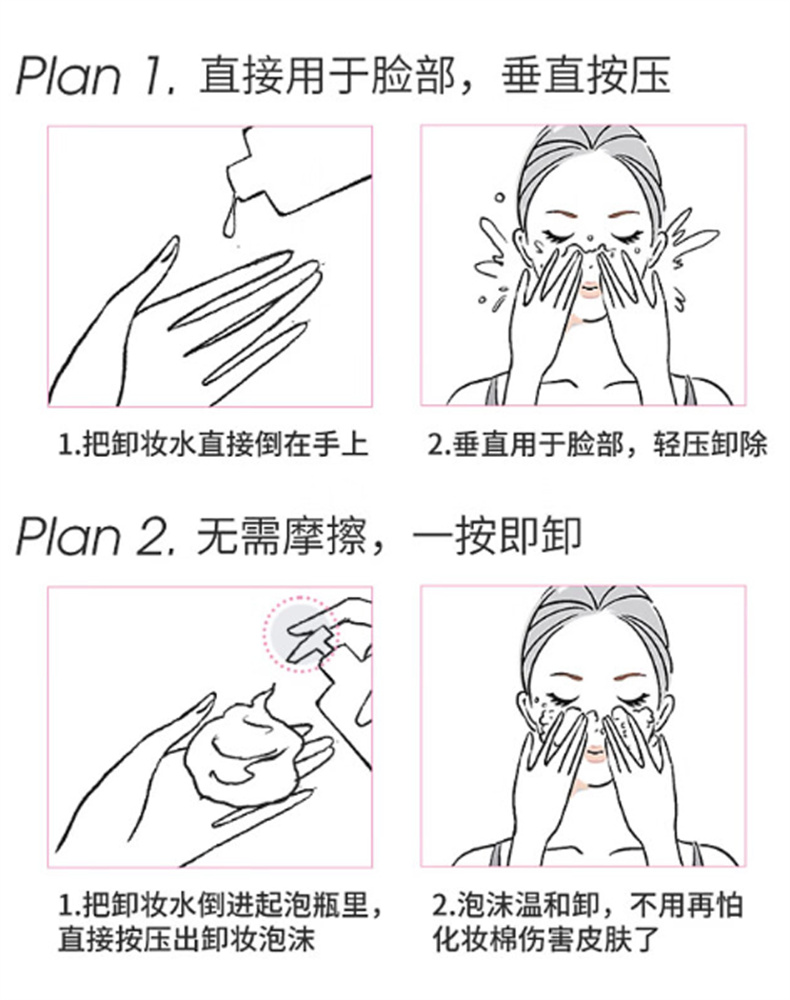 Plan 1. 直接用于脸部，垂直按压

1.把卸妆水直接倒在手上

2.垂直用于脸部，轻压卸除

Plan 2. 无需摩擦，一按即卸

1.把卸妆水倒进起泡瓶里，直接按压出卸妆泡沫

2.泡沫温和卸，不用再怕化妆棉伤害皮肤了