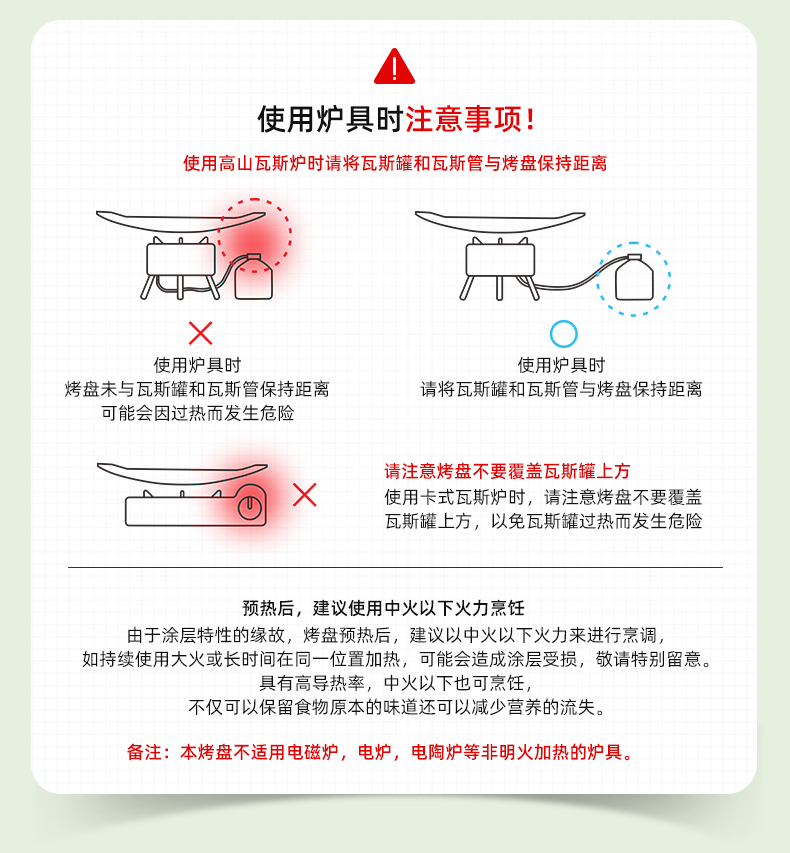 使用炉具时注意事项!

使用高山瓦斯炉时请将瓦斯罐和瓦斯管与烤盘保持距离

使用炉具时
烤盘未与瓦斯罐和瓦斯管保持距离
可能会因过热而发生危险

使用炉具时
请将瓦斯罐和瓦斯管与烤盘保持距离

请注意烤盘不要覆盖瓦斯罐上方
使用卡式瓦斯炉时，请注意烤盘不要覆盖瓦斯罐上方，以免瓦斯罐过热而发生危险

预热后，建议使用中火以下火力烹饪
由于涂层特性的缘故，烤盘预热后，建议以中火以下火力来进行烹调，
如持续使用大火或长时间在同一位置加热，可能会造成涂层受损，敬请特别留意。
具有高导热率，中火以下也可烹饪，
不仅可以保留食物原本的味道还可以减少营养的流失。

备注：本烤盘不适用电磁炉，电炉，电陶炉等非明火加热的炉具。