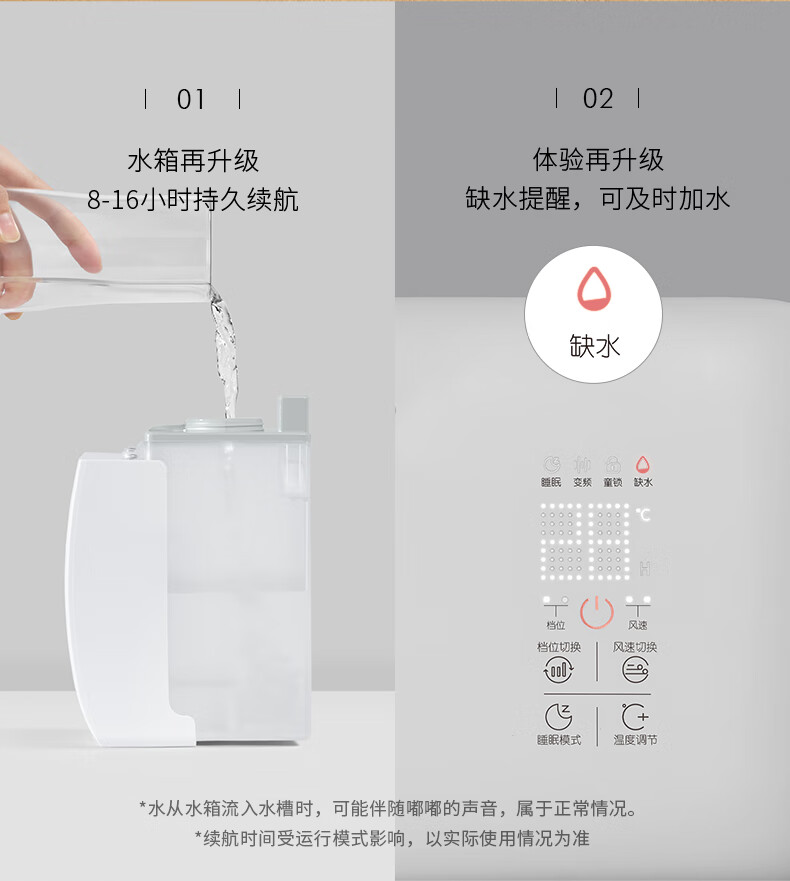 01

水箱再升级
8-16小时持久续航

02

体验再升级
缺水提醒，可及时加水

缺水

睡眠 变频 童锁 缺水

℃

H

档位 风速

档位切换 风速切换

睡眠模式 温度调节

*水从水箱流入水槽时，可能伴随嘟嘟的声音，属于正常情况。
*续航时间受运行模式影响，以实际使用情况为准