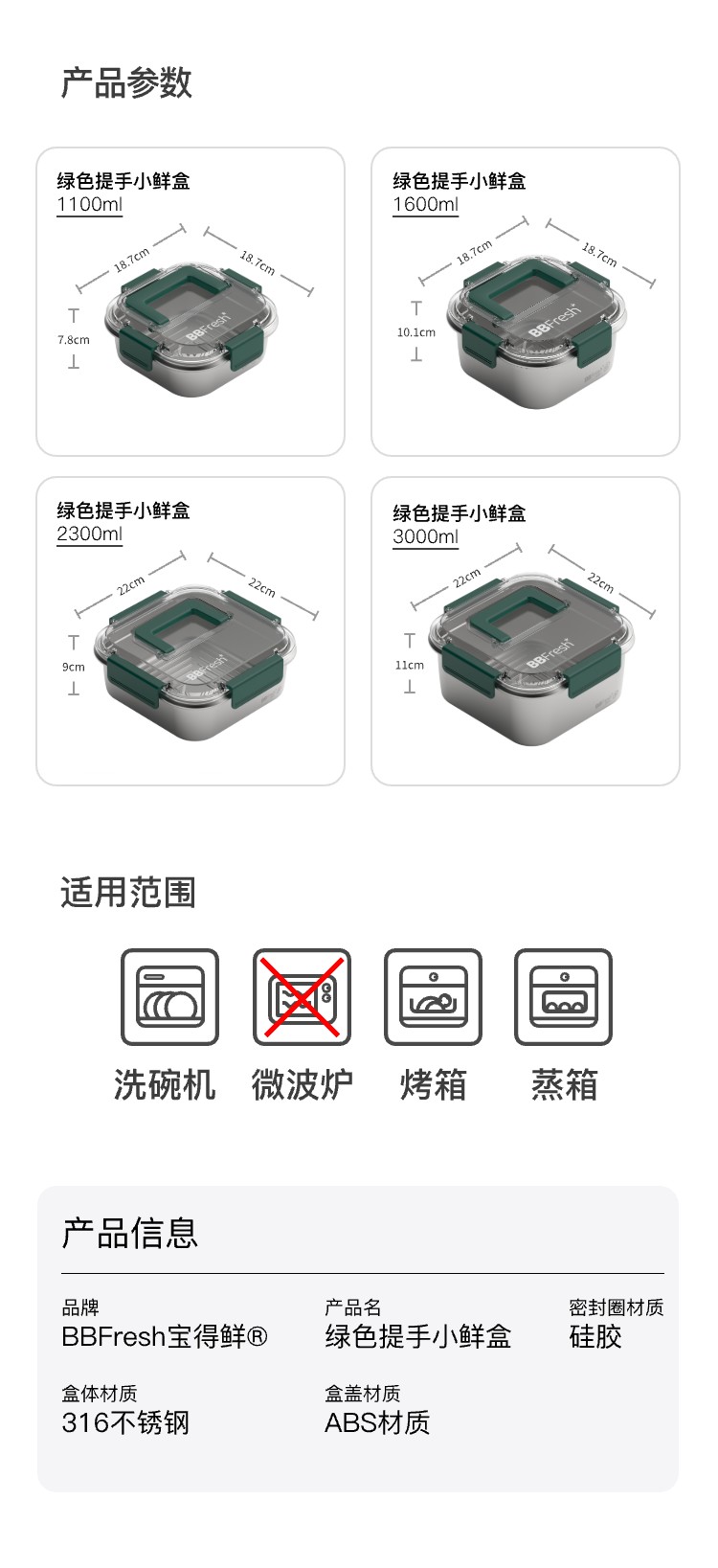 产品参数

绿色提手小鲜盒
1100ml
18.7cm
18.7cm
7.8cm
BBFresh

绿色提手小鲜盒
1600ml
18.7cm
18.7cm
10.1cm
BBFresh

绿色提手小鲜盒
2300ml
22cm
22cm
9cm
BBFresh

绿色提手小鲜盒
3000ml
22cm
22cm
11cm
BBFresh

适用范围

洗碗机 微波炉 烤箱 蒸箱

产品信息

品牌
BBFresh宝得鲜®

产品名
绿色提手小鲜盒

密封圈材质
硅胶

盒体材质
316不锈钢

盒盖材质
ABS材质