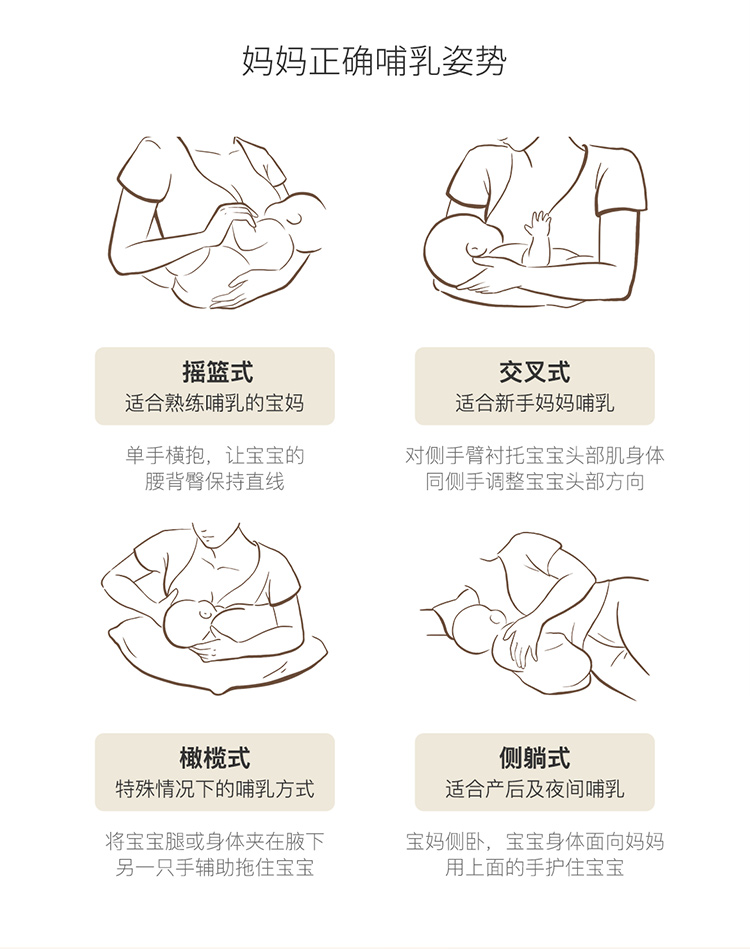 妈妈正确哺乳姿势

摇篮式
适合熟练哺乳的宝妈

单手横抱，让宝宝的腰背臀保持直线

交叉式
适合新手妈妈哺乳

对侧手臂衬托宝宝头部肌身体
同侧手调整宝宝头部方向

橄榄式
特殊情况下的哺乳方式

将宝宝腿或身体夹在腋下
另一只手辅助拖住宝宝

侧躺式
适合产后及夜间哺乳

宝妈侧卧，宝宝身体面向妈妈
用上面的手护住宝宝