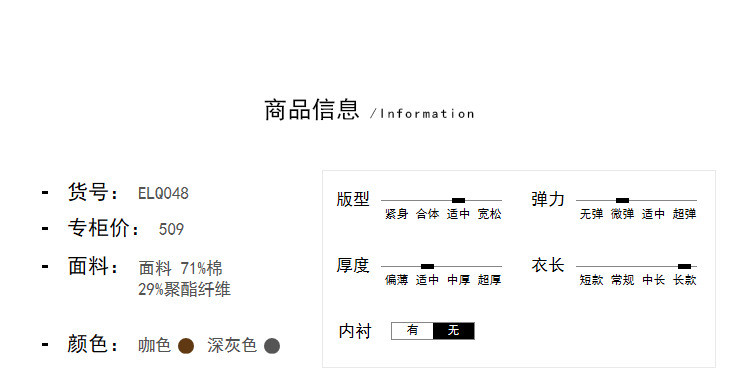 商品信息 /Information

- 货号： ELQ048
- 专柜价： 509
- 面料： 面料 71%棉
29%聚酯纤维
- 颜色： 咖色 深灰色

版型
紧身 合体 适中 宽松

弹力
无弹 微弹 适中 超弹

厚度
偏薄 适中 中厚 超厚

衣长
短款 常规 中长 长款

内衬 有 无