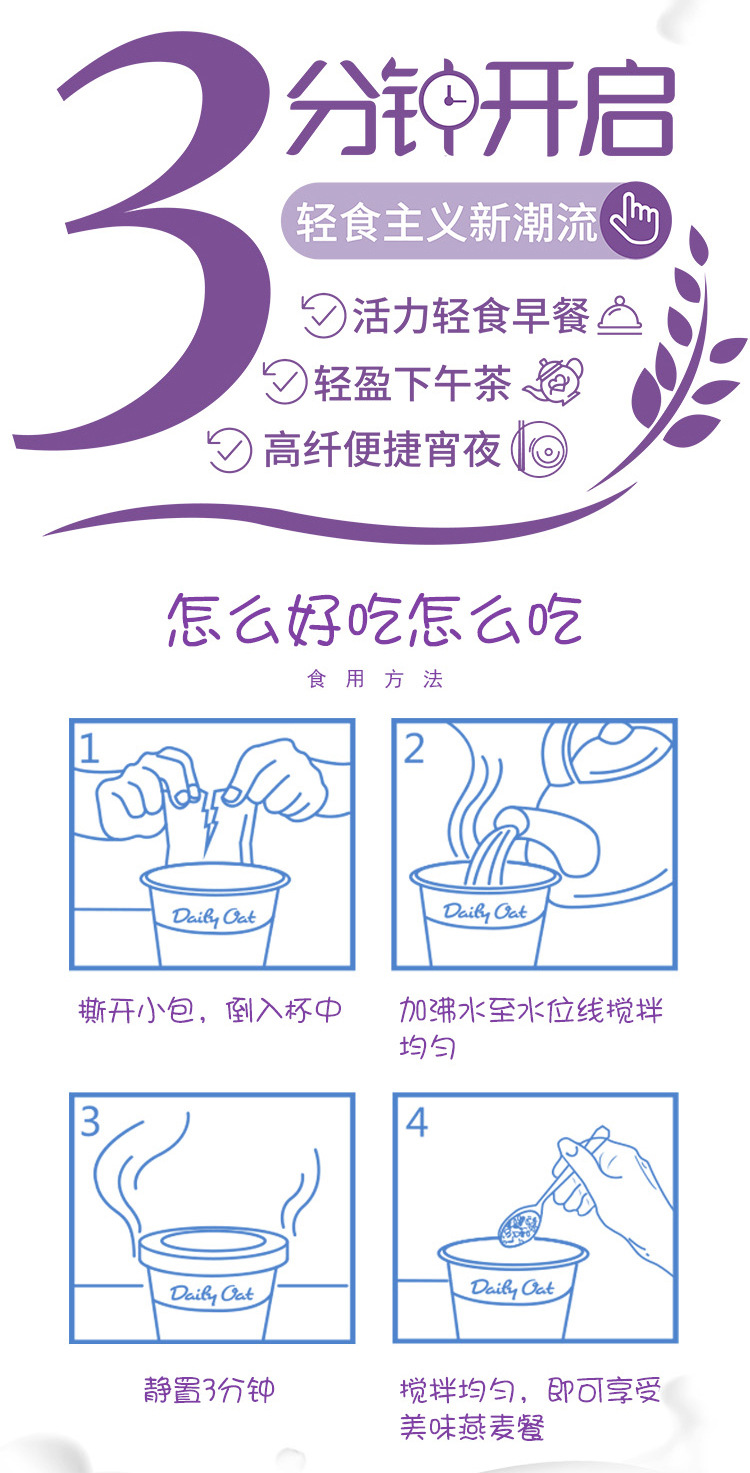 3分钟开启

轻食主义新潮流

活力轻食早餐

轻盈下午茶

高纤便捷宵夜

怎么好吃怎么吃

食用方法

1

Daily Oat

撕开小包，倒入杯中

2

Daily Oat

加沸水至水位线搅拌均匀

3

Daily Oat

静置3分钟

4

Daily Oat

搅拌均匀，即可享受美味燕麦餐