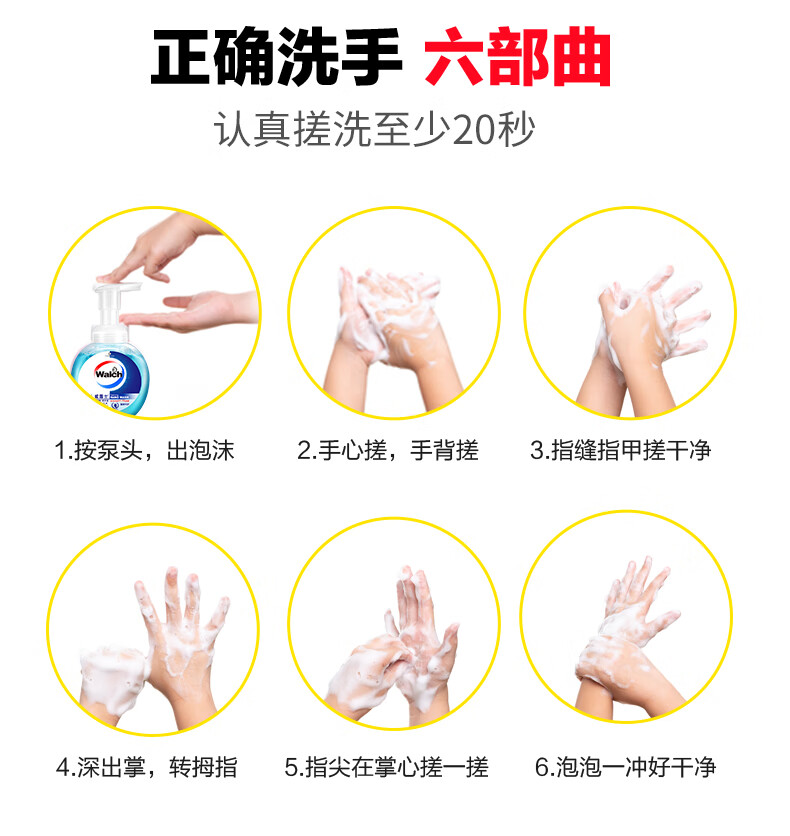 正确洗手 六部曲

认真搓洗至少20秒

Walch

1.按泵头，出泡沫

2.手心搓，手背搓

3.指缝指甲搓干净

4.深出掌，转拇指

5.指尖在掌心搓一搓

6.泡泡一冲好干净