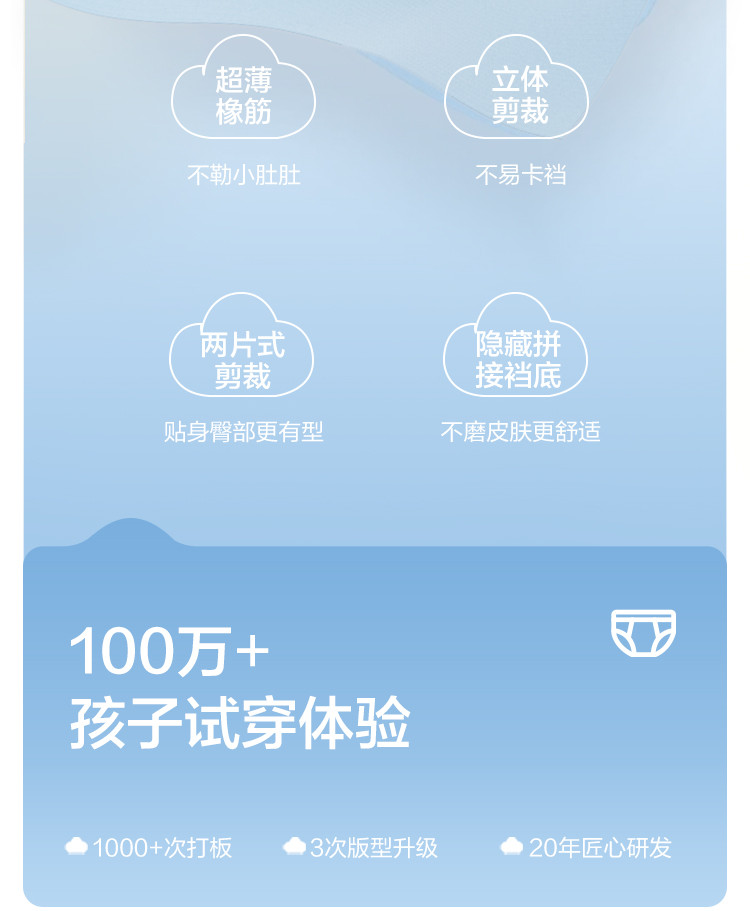 超薄
橡筋

不勒小肚肚

立体
剪裁

不易卡裆

两片式
剪裁

贴身臀部更有型

隐藏拼
接裆底

不磨皮肤更舒适

100万+
孩子试穿体验

1000+次打板 3次版型升级 20年匠心研发