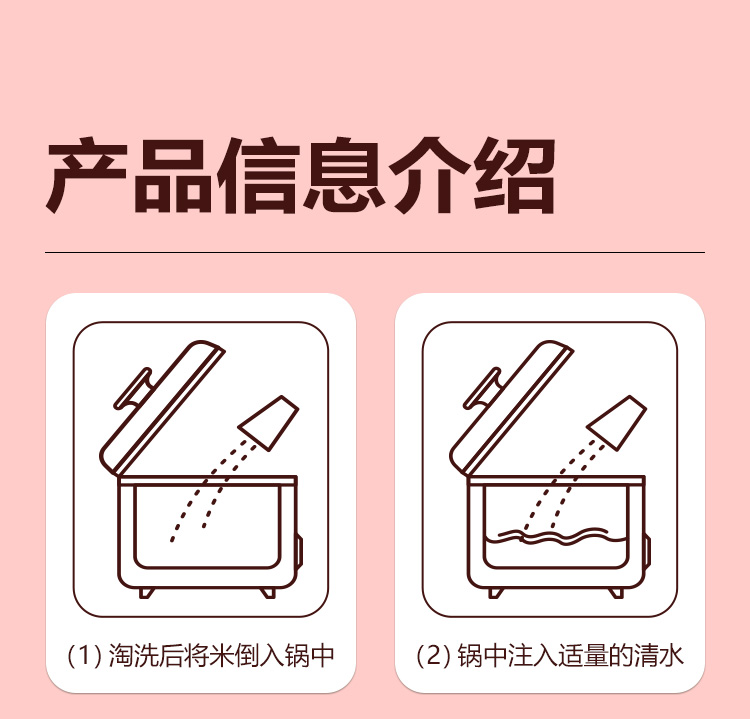 产品信息介绍

(1) 淘洗后将米倒入锅中

(2) 锅中注入适量的清水