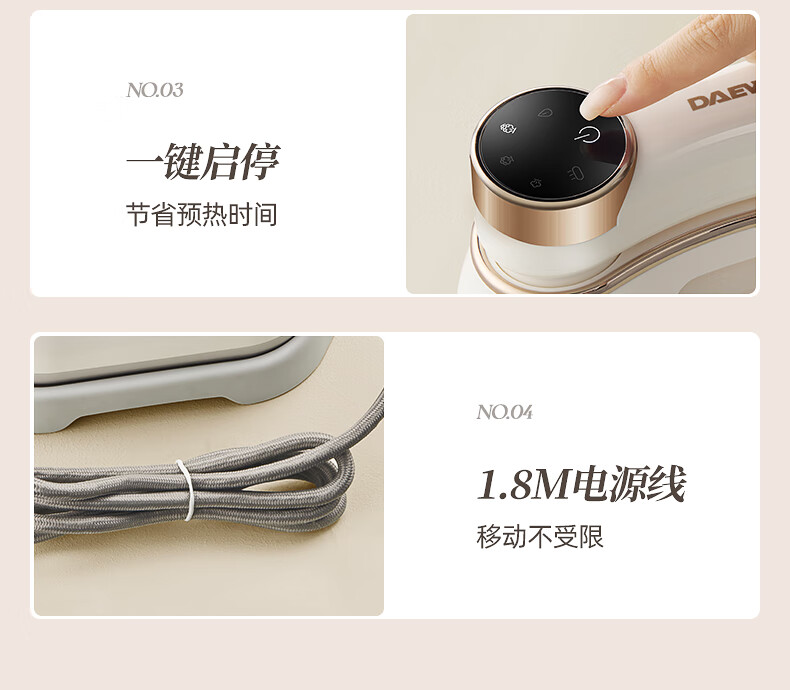 NO.03

一键启停

节省预热时间

DAEV

NO.04

1.8M电源线

移动不受限