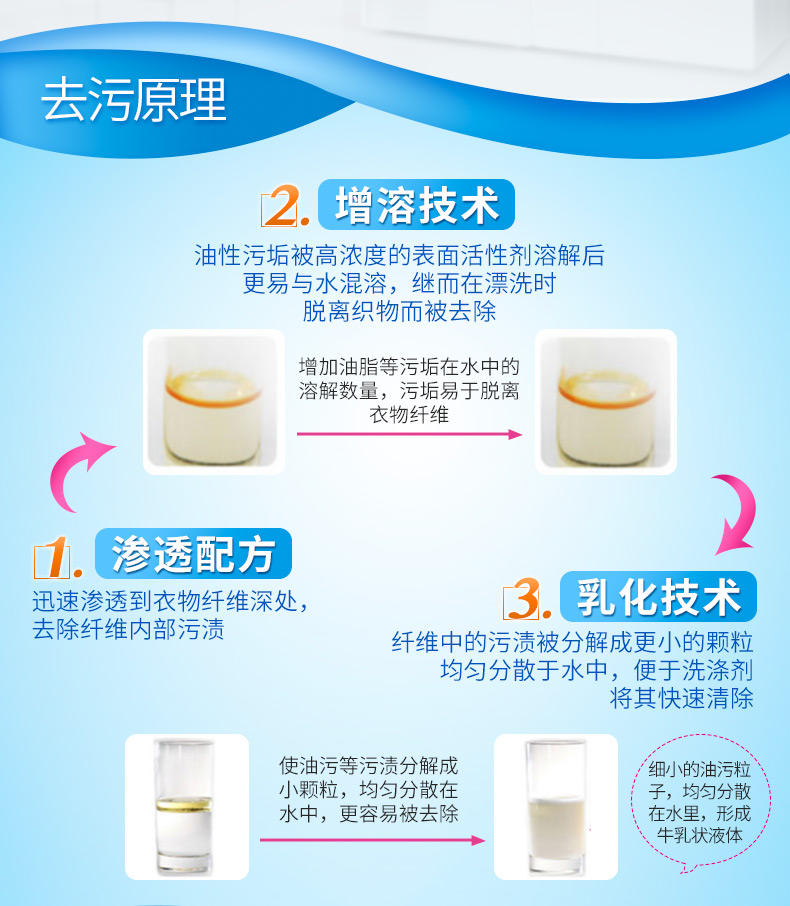 去污原理

2. 增溶技术

油性污垢被高浓度的表面活性剂溶解后更易与水混溶，继而在漂洗时脱离织物而被去除

增加油脂等污垢在水中的溶解数量，污垢易于脱离衣物纤维

1. 渗透配方

迅速渗透到衣物纤维深处，去除纤维内部污渍

3. 乳化技术

纤维中的污渍被分解成更小的颗粒均匀分散于水中，便于洗涤剂将其快速清除

使油污等污渍分解成小颗粒，均匀分散在水中，更容易被去除

细小的油污粒子，均匀分散在水里，形成牛乳状液体