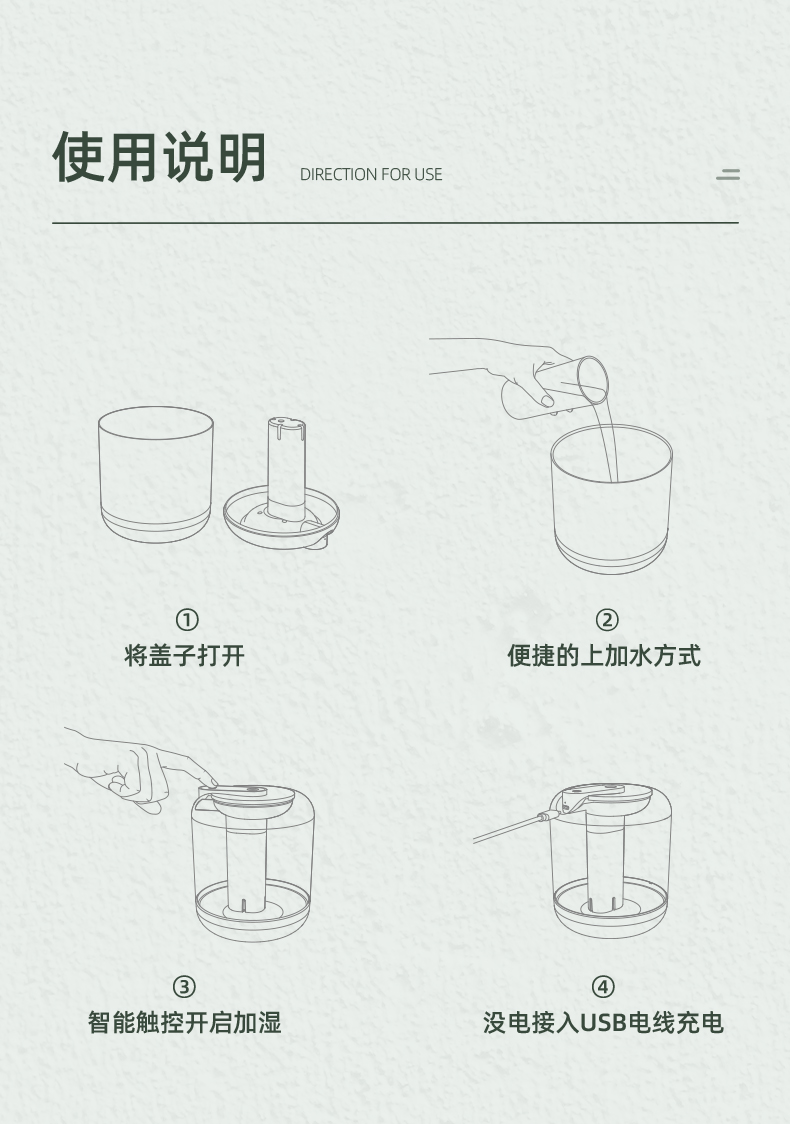 使用说明 DIRECTION FOR USE

①
将盖子打开

②
便捷的上加水方式

③
智能触控开启加湿

④
没电接入USB电线充电