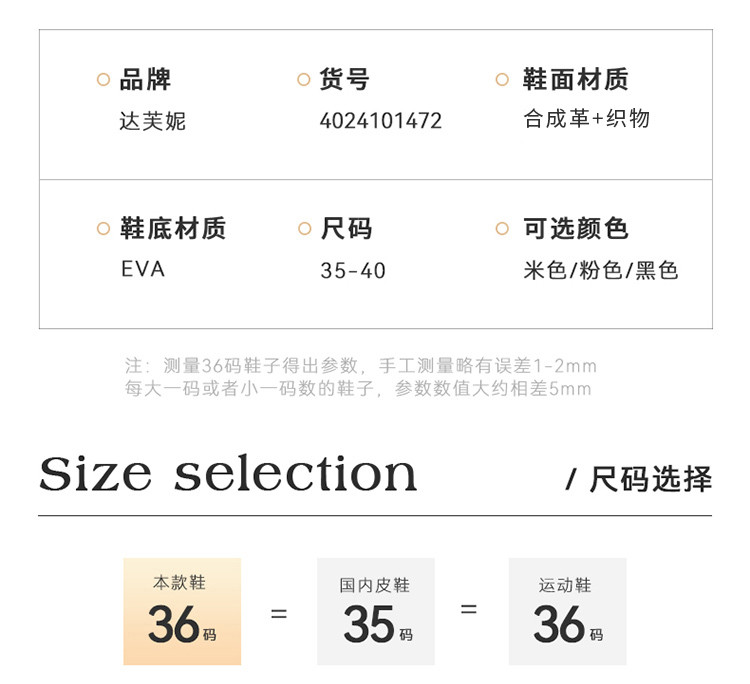 品牌
达芙妮

货号
4024101472

鞋面材质
合成革+织物

鞋底材质
EVA

尺码
35-40

可选颜色
米色/粉色/黑色

注：测量36码鞋子得出参数，手工测量略有误差1-2mm
每大一码或者小一码数的鞋子，参数数值大约相差5mm

Size selection

/ 尺码选择

本款鞋
36码

=

国内皮鞋
35码

=

运动鞋
36码