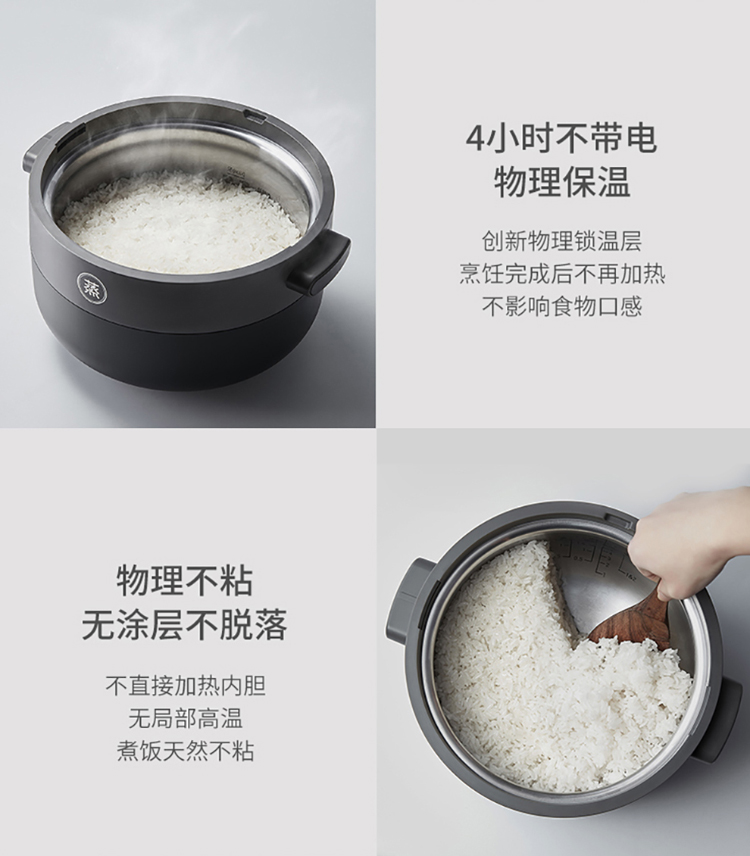 蒸

4小时不带电
物理保温

创新物理锁温层
烹饪完成后不再加热
不影响食物口感

物理不粘
无涂层不脱落

不直接加热内胆
无局部高温
煮饭天然不粘