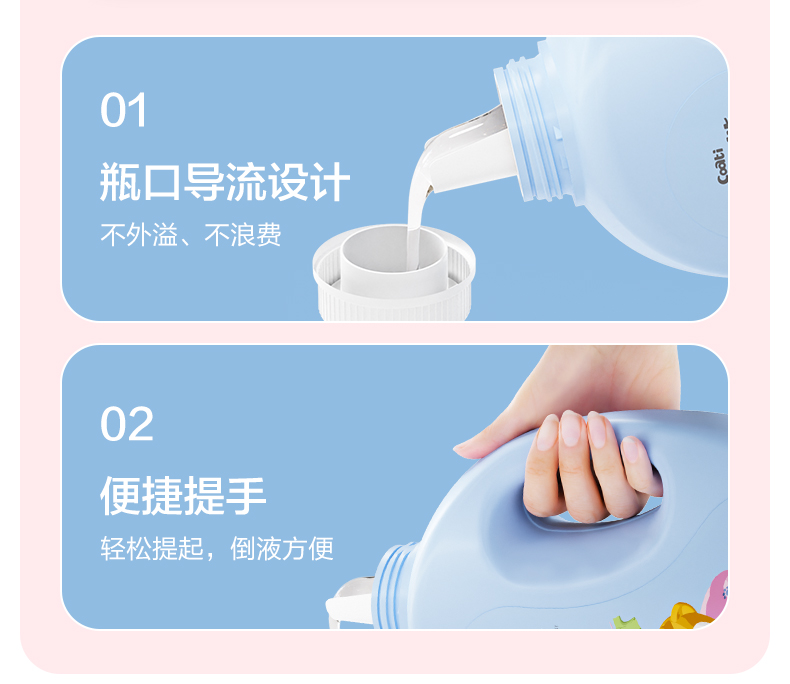 01

瓶口导流设计

不外溢、不浪费

Coati

02

便捷提手

轻松提起，倒液方便