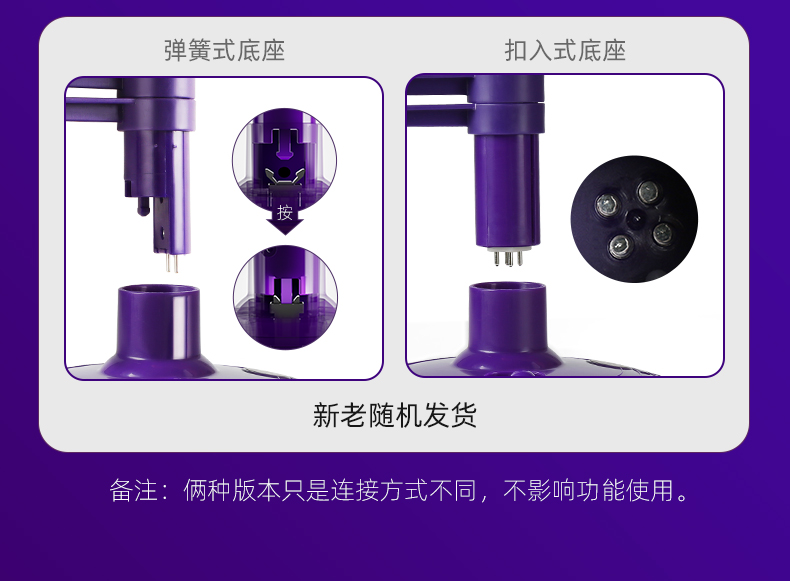 弹簧式底座

按

扣入式底座

新老随机发货

备注：俩种版本只是连接方式不同，不影响功能使用。