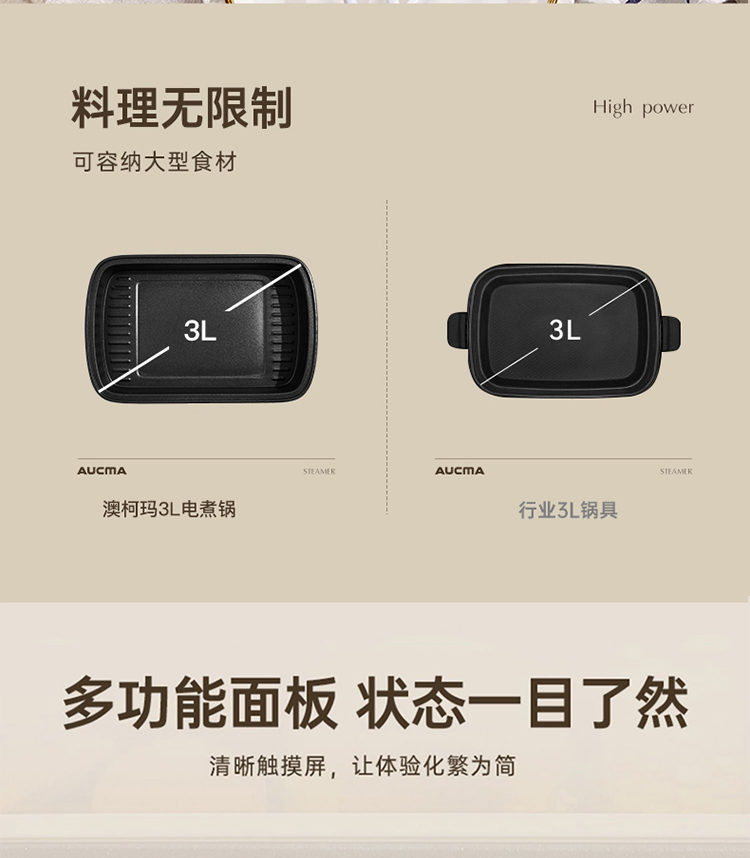 料理无限制

High power

可容纳大型食材

3L

AUCMA

STEAMER

澳柯玛3L电煮锅

3L

AUCMA

STEAMER

行业3L锅具

多功能面板 状态一目了然

清晰触摸屏，让体验化繁为简