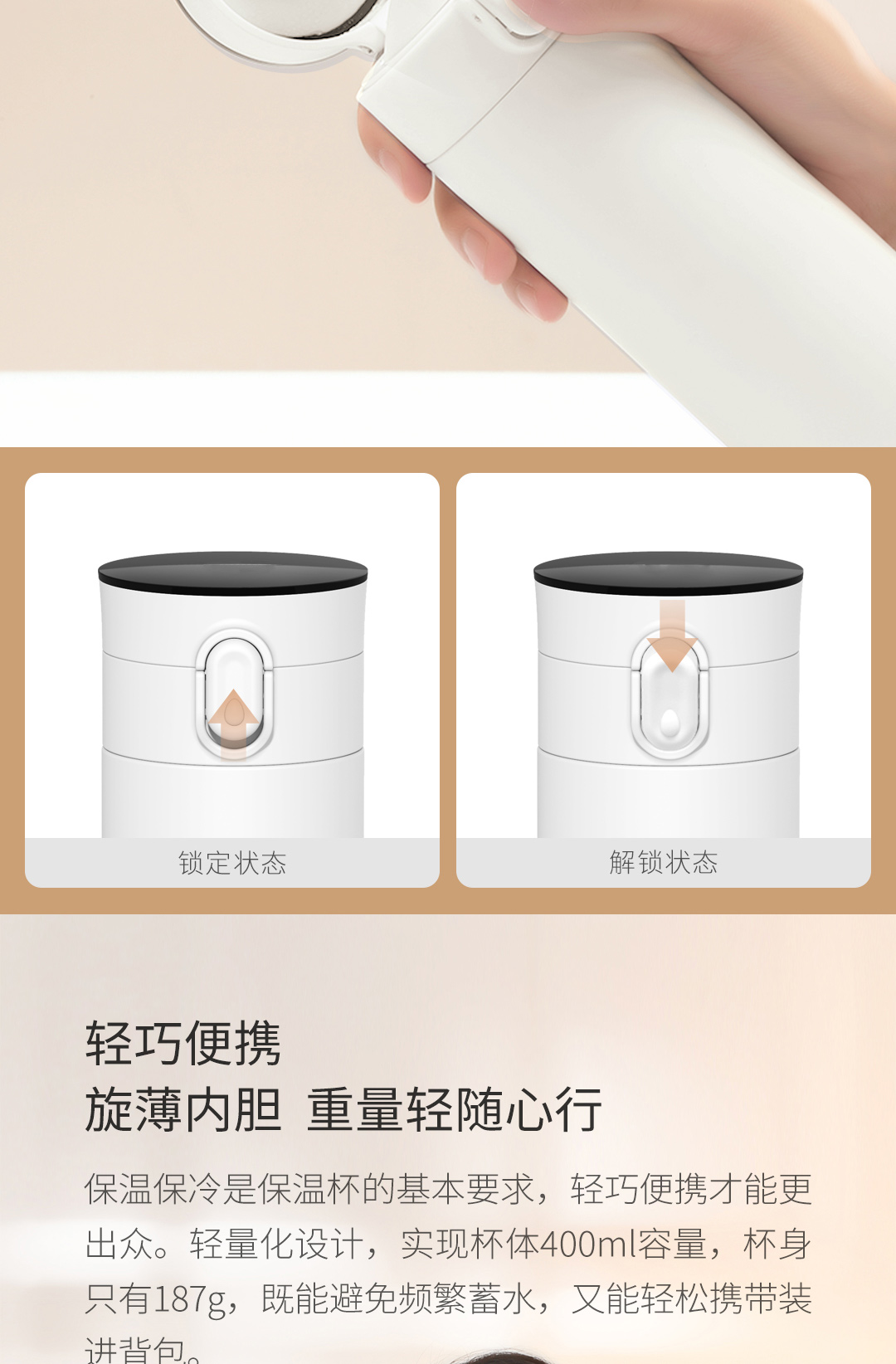 锁定状态

解锁状态

轻巧便携
旋薄内胆 重量轻随心行

保温保冷是保温杯的基本要求，轻巧便携才能更出众。轻量化设计，实现杯体400ml容量，杯身只有187g，既能避免频繁蓄水，又能轻松携带装进背包。