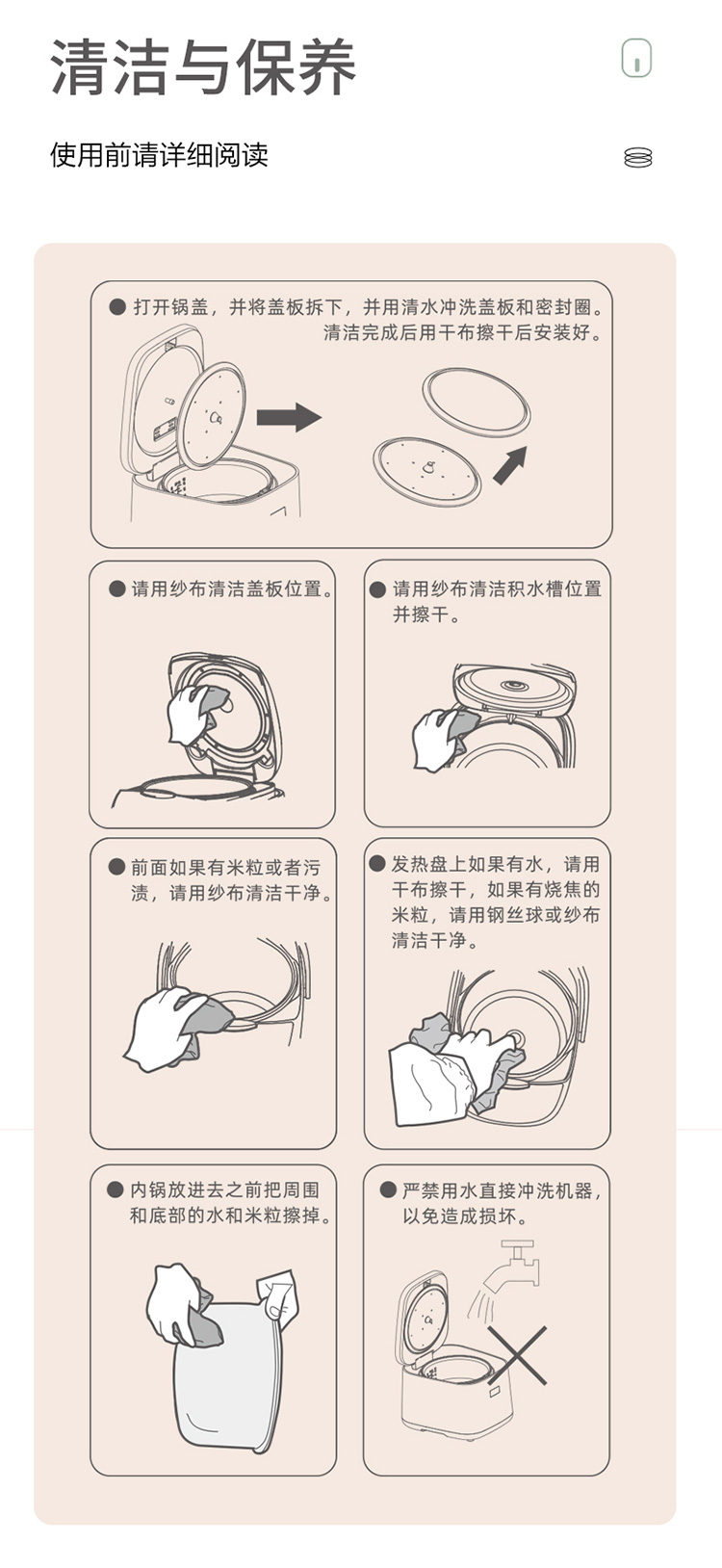 清洁与保养

使用前请详细阅读

● 打开锅盖，并将盖板拆下，并用清水冲洗盖板和密封圈。清洁完成后用干布擦干后安装好。

● 请用纱布清洁盖板位置。

● 请用纱布清洁积水槽位置并擦干。

● 前面如果有米粒或者污渍，请用纱布清洁干净。

● 发热盘上如果有水，请用干布擦干，如果有烧焦的米粒，请用钢丝球或纱布清洁干净。

● 内锅放进去之前把周围和底部的水和米粒擦掉。

● 严禁用水直接冲洗机器，以免造成损坏。