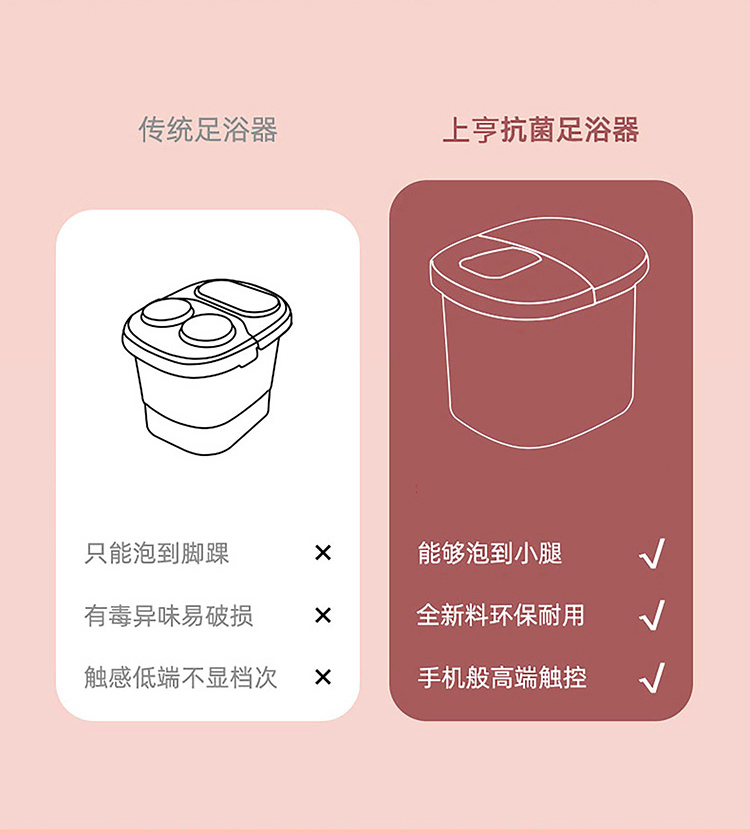 传统足浴器

只能泡到脚踝 ×

有毒异味易破损 ×

触感低端不显档次 ×

上亨抗菌足浴器

能够泡到小腿 √

全新料环保耐用 √

手机般高端触控 √