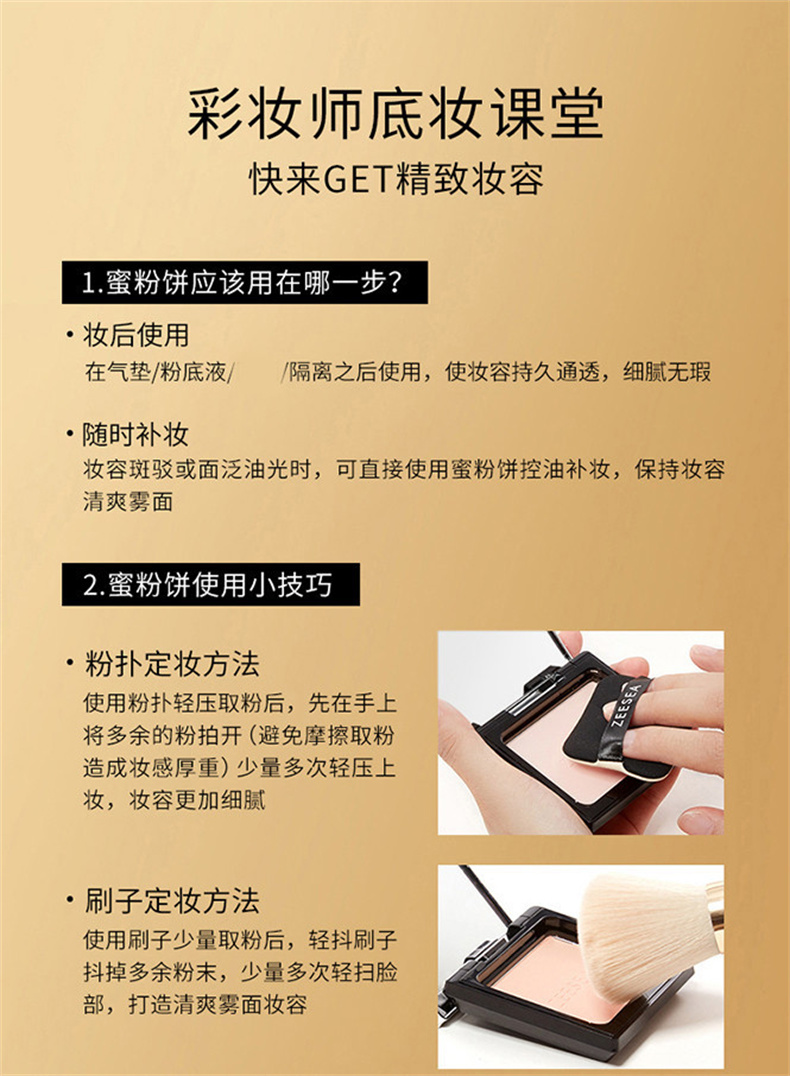 彩妆师底妆课堂
快来GET精致妆容

1.蜜粉饼应该用在哪一步？

· 妆后使用
在气垫/粉底液/ /隔离之后使用，使妆容持久通透，细腻无瑕

· 随时补妆
妆容斑驳或面泛油光时，可直接使用蜜粉饼控油补妆，保持妆容清爽雾面

2.蜜粉饼使用小技巧

· 粉扑定妆方法
使用粉扑轻压取粉后，先在手上将多余的粉拍开（避免摩擦取粉造成妆感厚重）少量多次轻压上妆，妆容更加细腻

ZEESEA

· 刷子定妆方法
使用刷子少量取粉后，轻抖刷子抖掉多余粉末，少量多次轻扫脸部，打造清爽雾面妆容