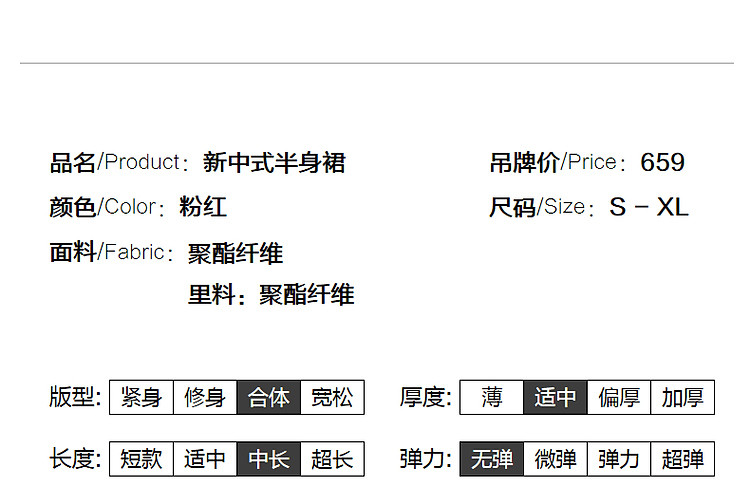 品名/Product:新中式半身裙
颜色/Color:粉红
面料/Fabric:聚酯纤维
里料:聚酯纤维

吊牌价/Price:659
尺码/Size:S - XL

版型: 紧身 修身 合体 宽松
长度: 短款 适中 中长 超长

厚度: 薄 适中 偏厚 加厚
弹力: 无弹 微弹 弹力 超弹